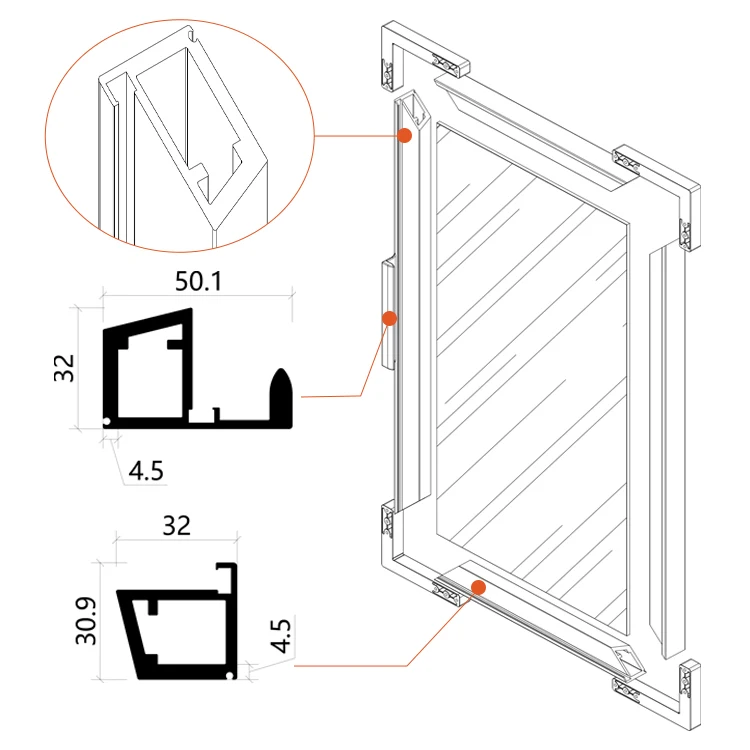 50.1

32

4.5

32

30.9

4.5