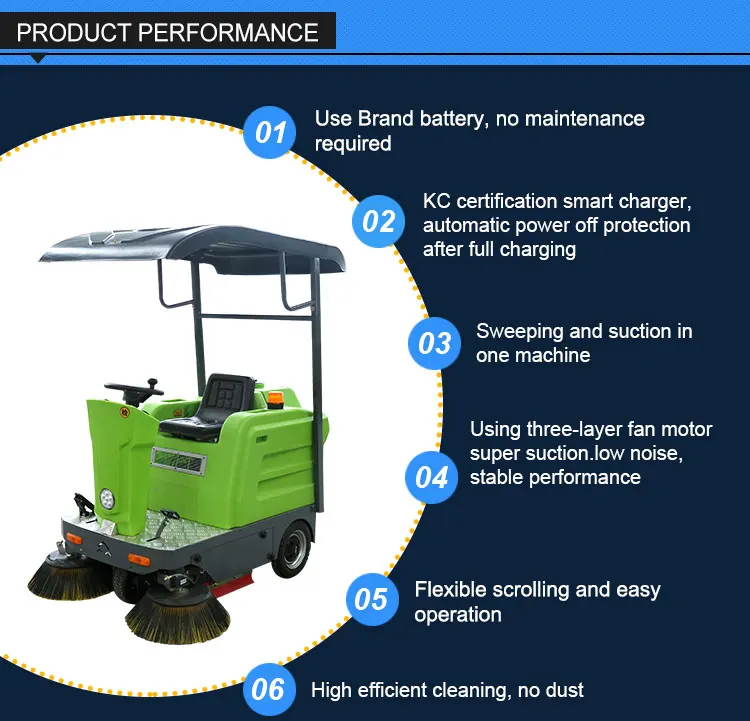 PRODUCT PERFORMANCE

01 Use Brand battery, no maintenance required

02 KC certification smart charger, automatic power off protection after full charging

03 Sweeping and suction in one machine

04 Using three-layer fan motor super suction.low noise, stable performance

05 Flexible scrolling and easy operation

06 High efficient cleaning, no dust