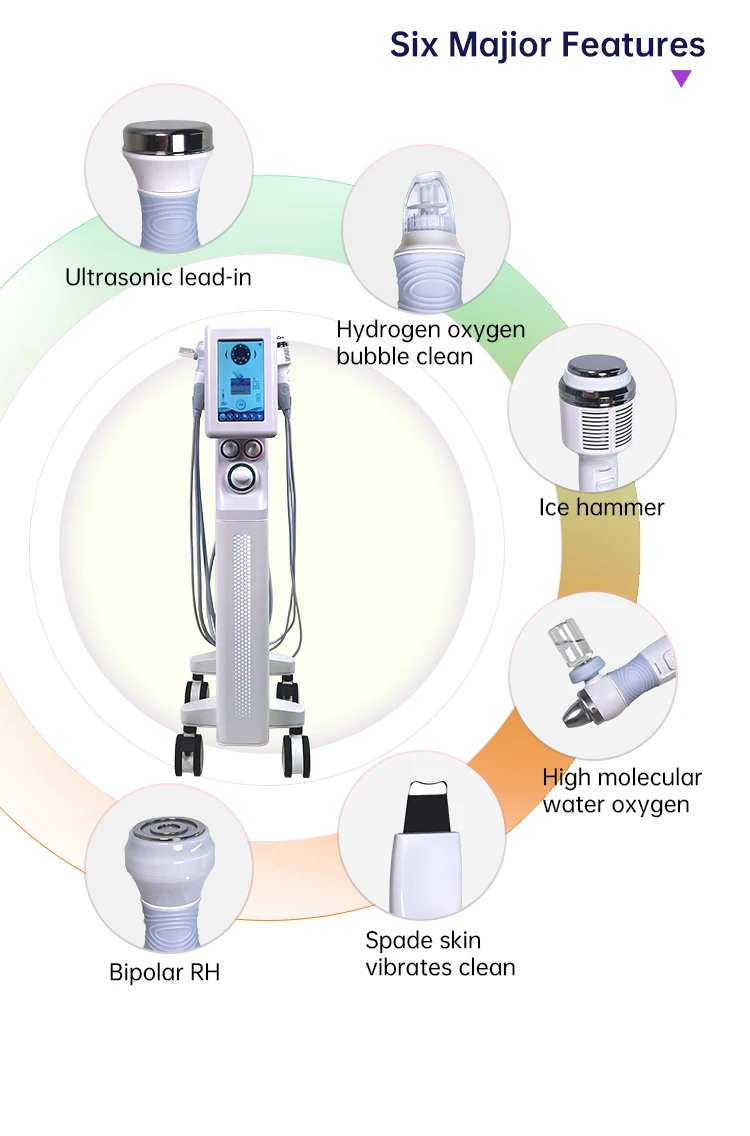 Six Major Features

Ultrasonic lead-in

Hydrogen oxygen bubble clean

Ice hammer

High molecular water oxygen

Spade skin vibrates clean

Bipolar RH