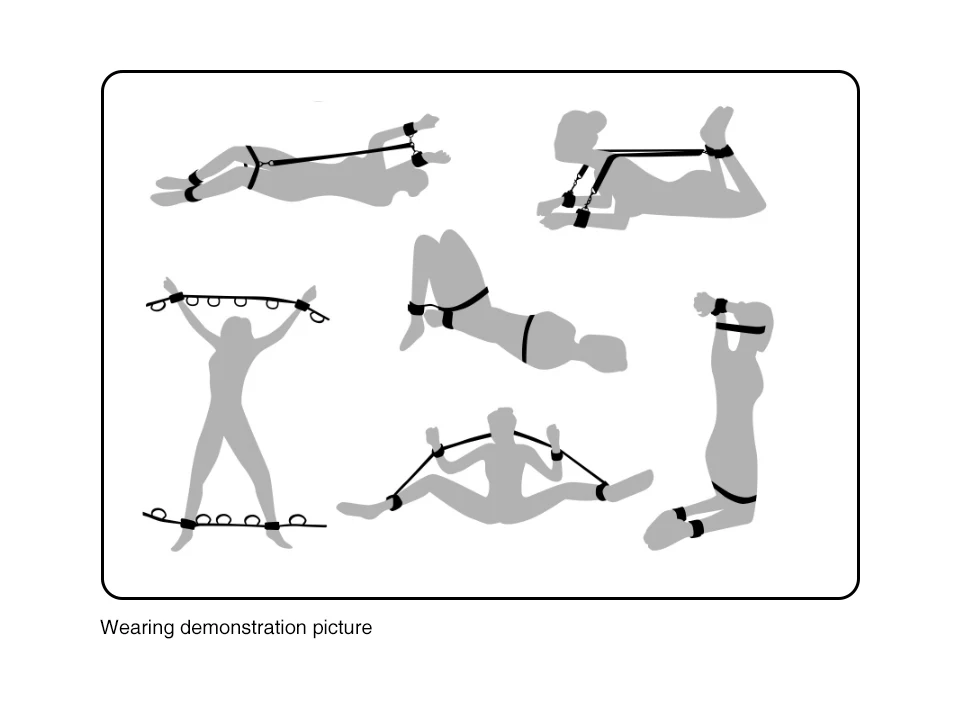 Wearing demonstration picture