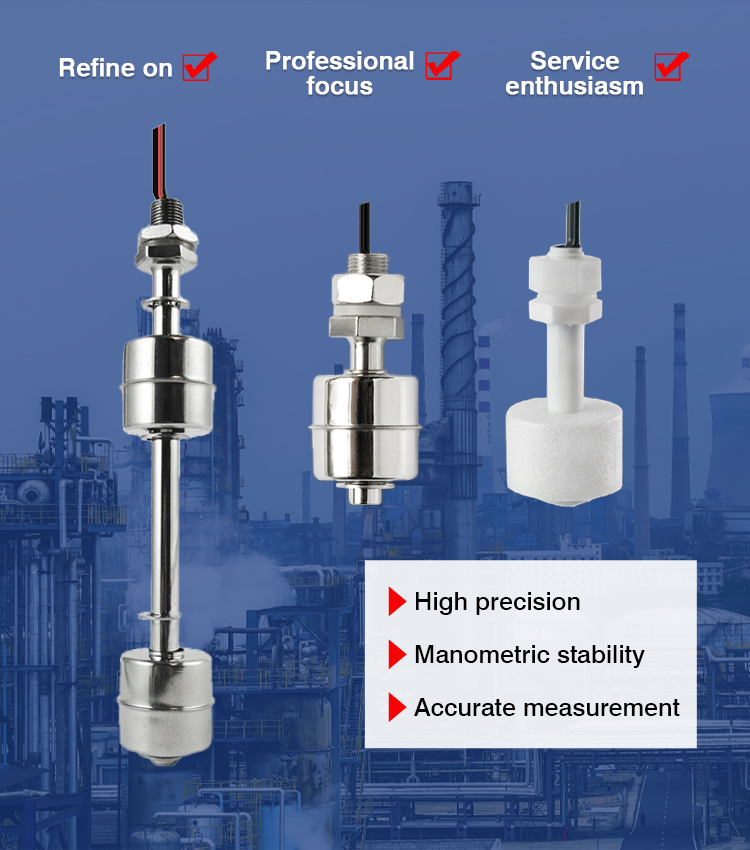 Refine on

Professional focus

Service enthusiasm

High precision

Manometric stability

Accurate measurement