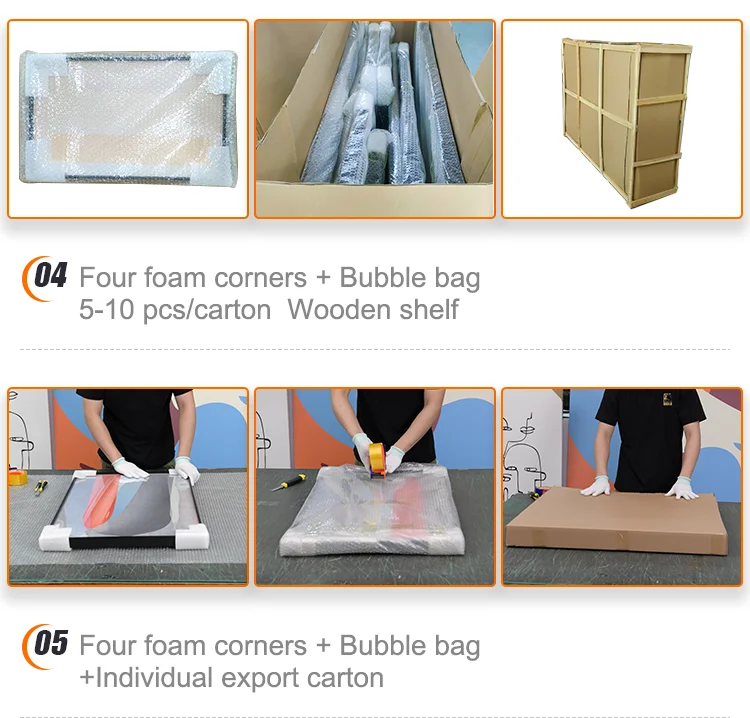 04 Four foam corners + Bubble bag
5-10 pcs/carton  Wooden shelf

05 Four foam corners + Bubble bag
+Individual export carton