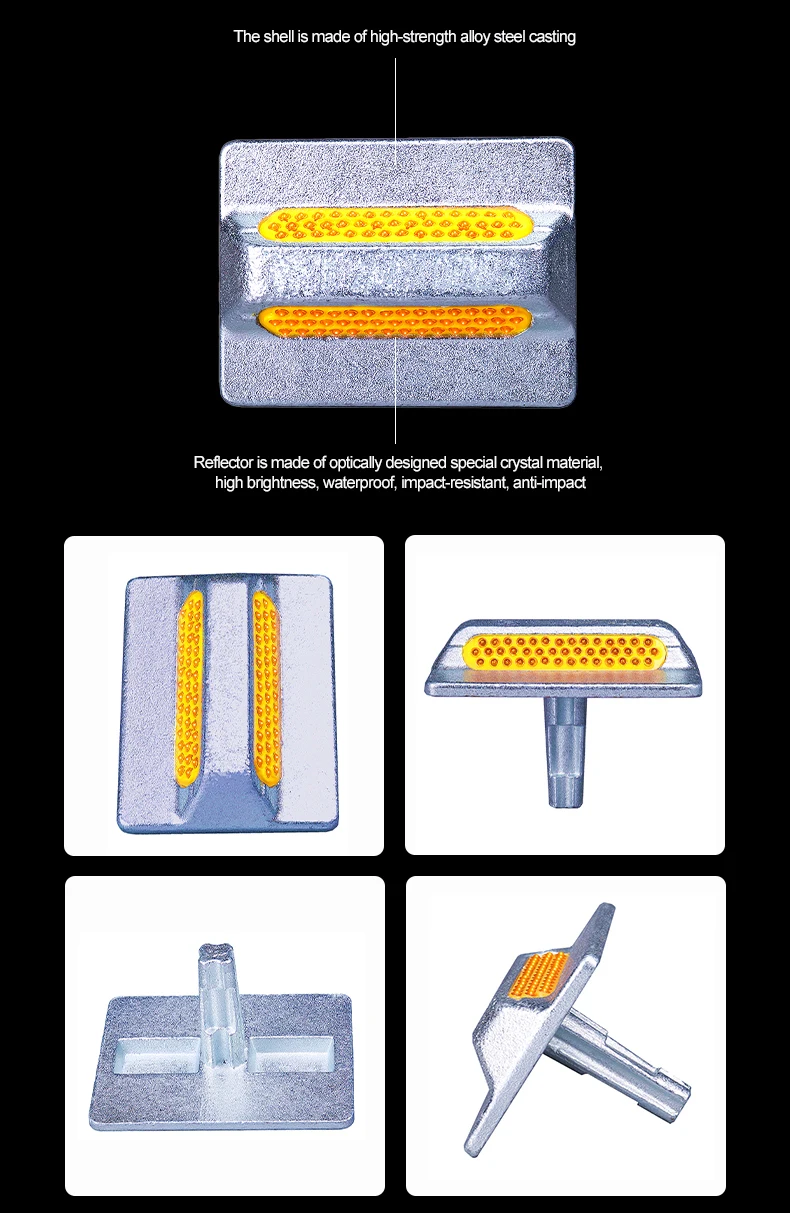 The shell is made of high-strength alloy steel casting

Reflector is made of optically designed special crystal material, high brightness, waterproof, impact-resistant, anti-impact