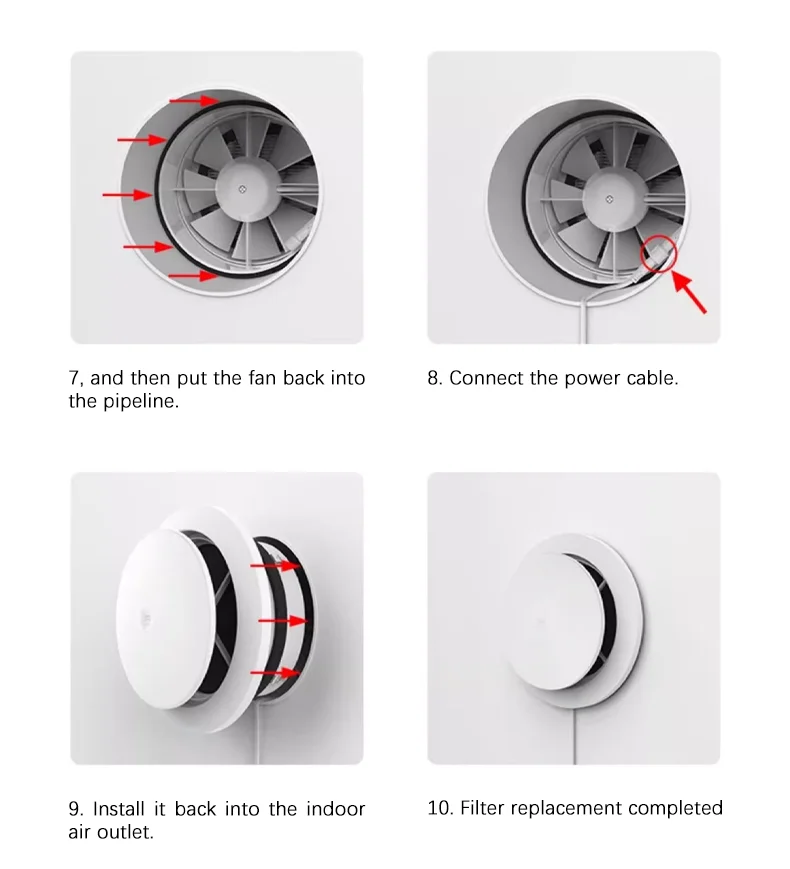 7, and then put the fan back into the pipeline.

8. Connect the power cable.

9. Install it back into the indoor air outlet.

10. Filter replacement completed