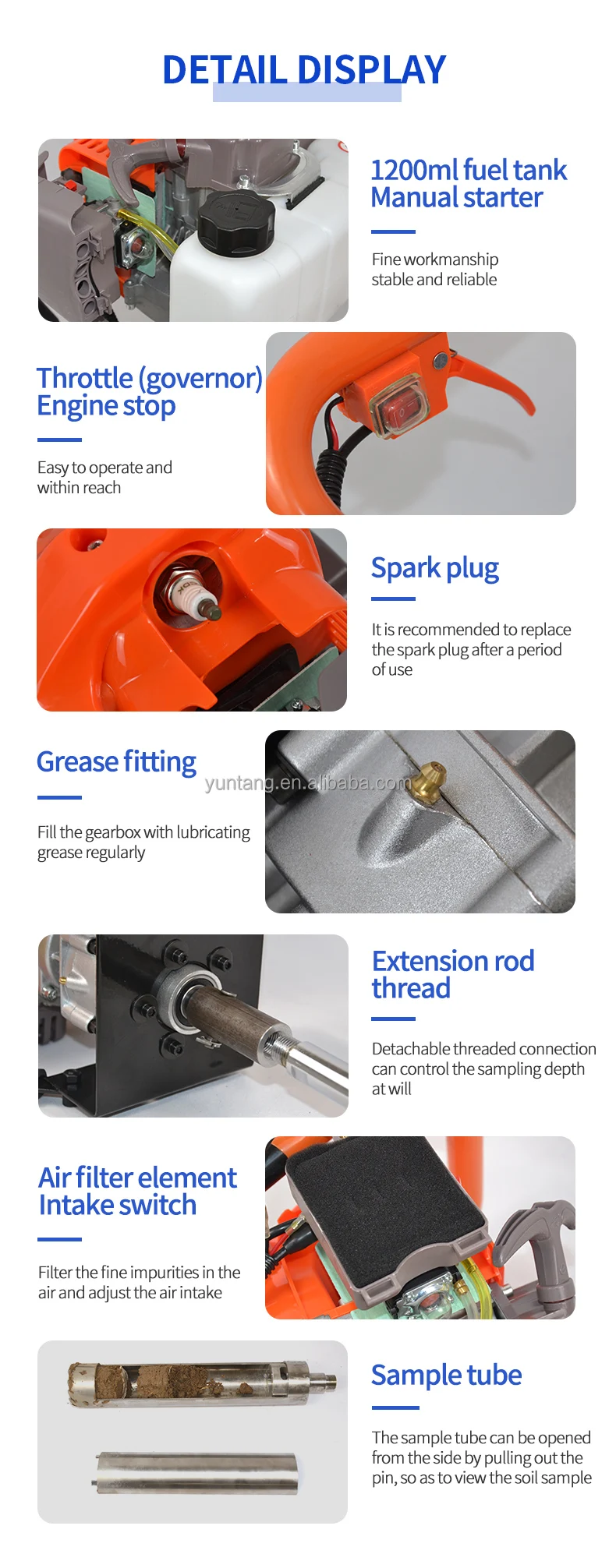 DETAIL DISPLAY

1200ml fuel tank
Manual starter

Fine workmanship
stable and reliable

Throttle (governor)
Engine stop

Easy to operate and within reach

Spark plug

It is recommended to replace the spark plug after a period of use

Grease fitting

yuntang.en.alibaba.com

Fill the gearbox with lubricating grease regularly

Extension rod thread

Detachable threaded connection can control the sampling depth at will

Air filter element
Intake switch

Filter the fine impurities in the air and adjust the air intake

Sample tube

The sample tube can be opened from the side by pulling out the pin, so as to view the soil sample