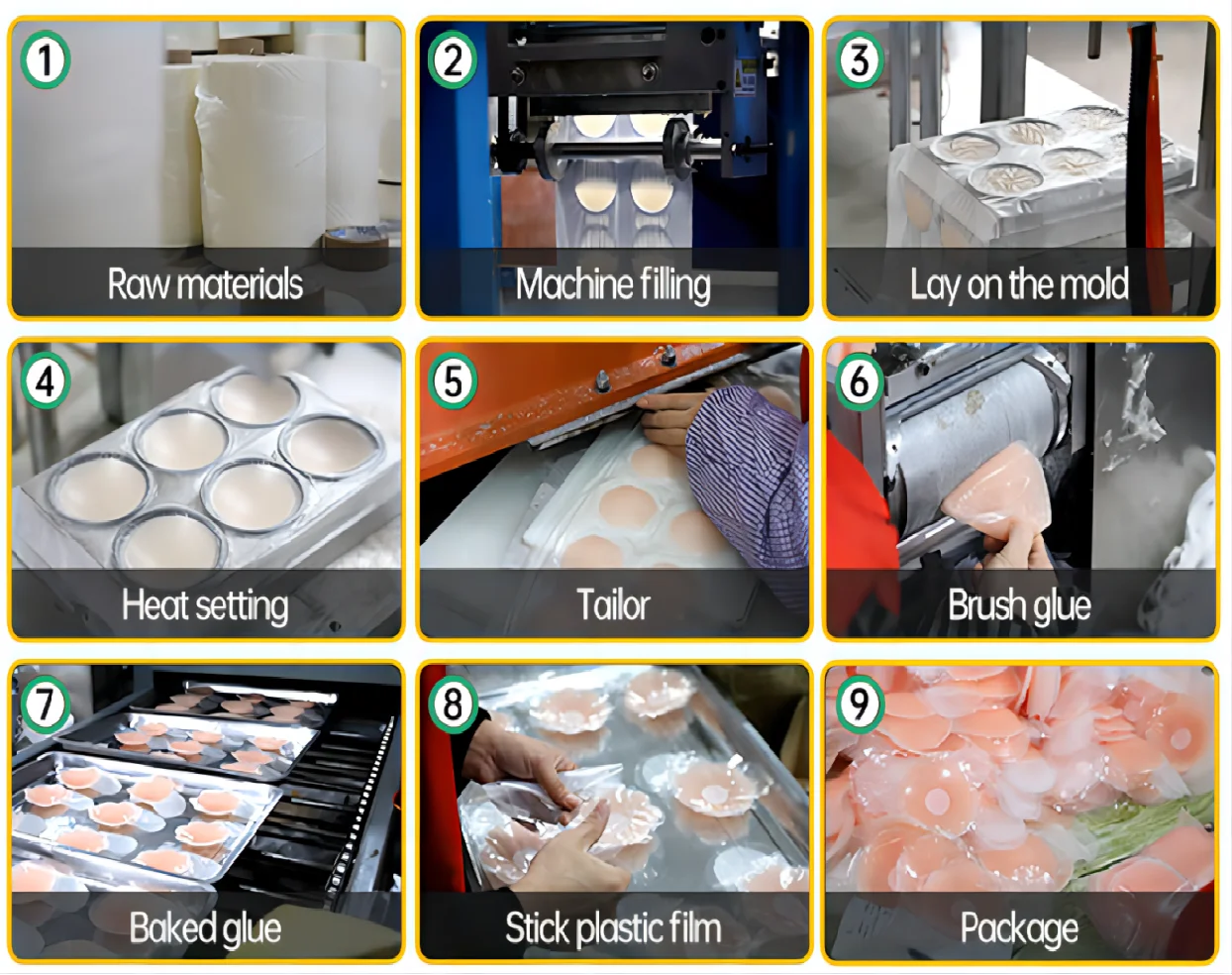 1
Raw materials

2
Machine filling

3
Lay on the mold

4
Heat setting

5
Tailor

6
Brush glue

7
Baked glue

8
Stick plastic film

9
Package