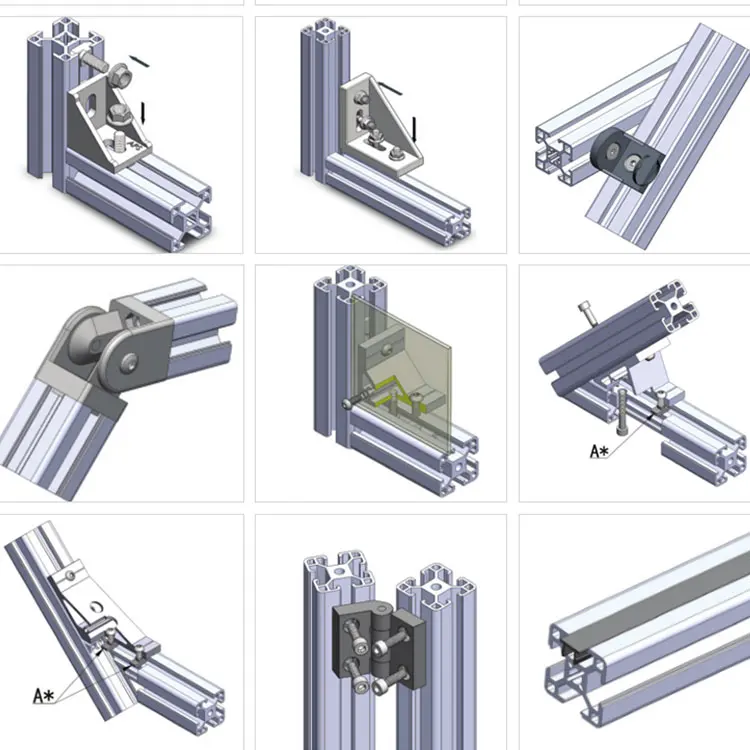 A*

A*