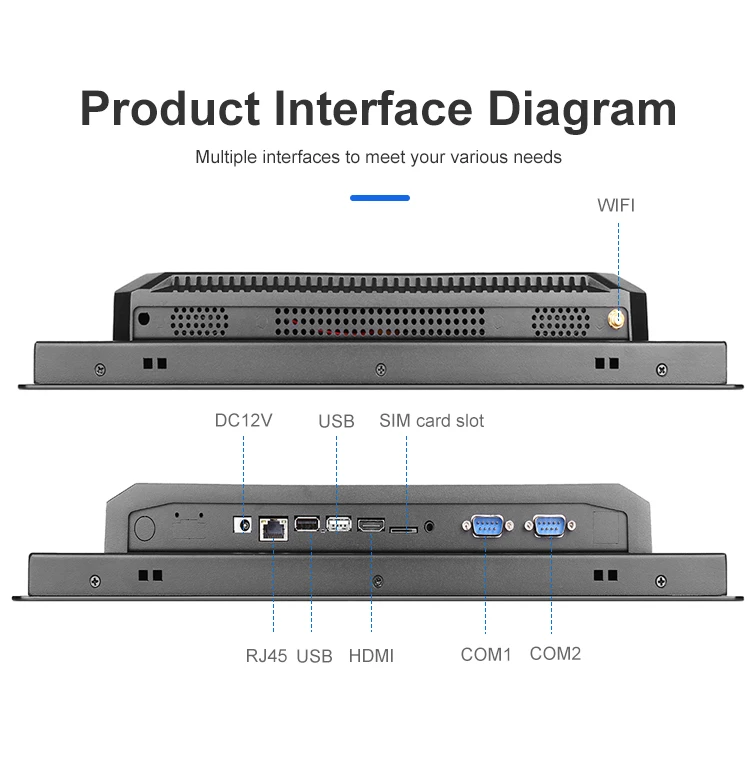 Product Interface Diagram

Multiple interfaces to meet your various needs

WIFI

DC12V

USB

SIM card slot

RJ45 USB HDMI COM1 COM2