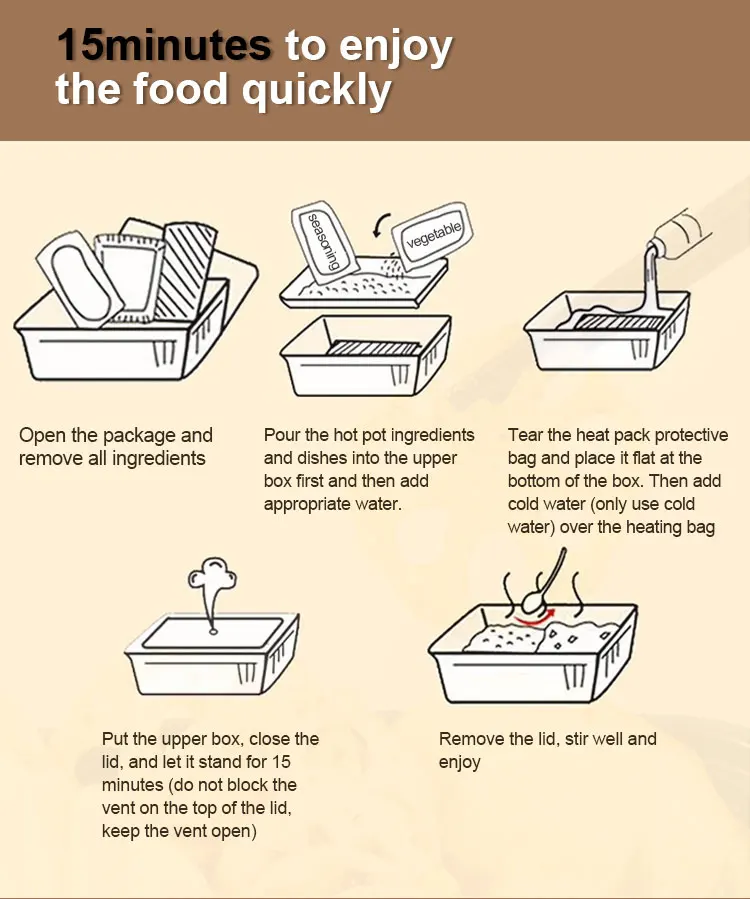 15minutes to enjoy the food quickly

seasoning

vegetable

Open the package and remove all ingredients

Pour the hot pot ingredients and dishes into the upper box first and then add appropriate water.

Tear the heat pack protective bag and place it flat at the bottom of the box. Then add cold water (only use cold water) over the heating bag

Put the upper box, close the lid, and let it stand for 15 minutes (do not block the vent on the top of the lid, keep the vent open)

Remove the lid, stir well and enjoy