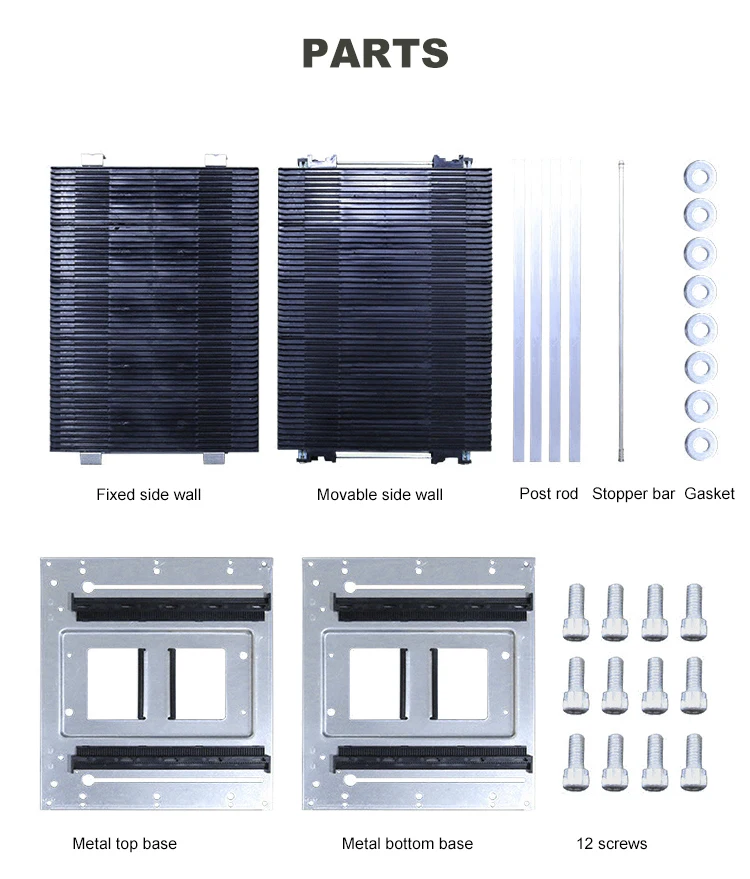 PARTS

Fixed side wall

Movable side wall

Post rod

Stopper bar

Gasket

Metal top base

Metal bottom base

12 screws