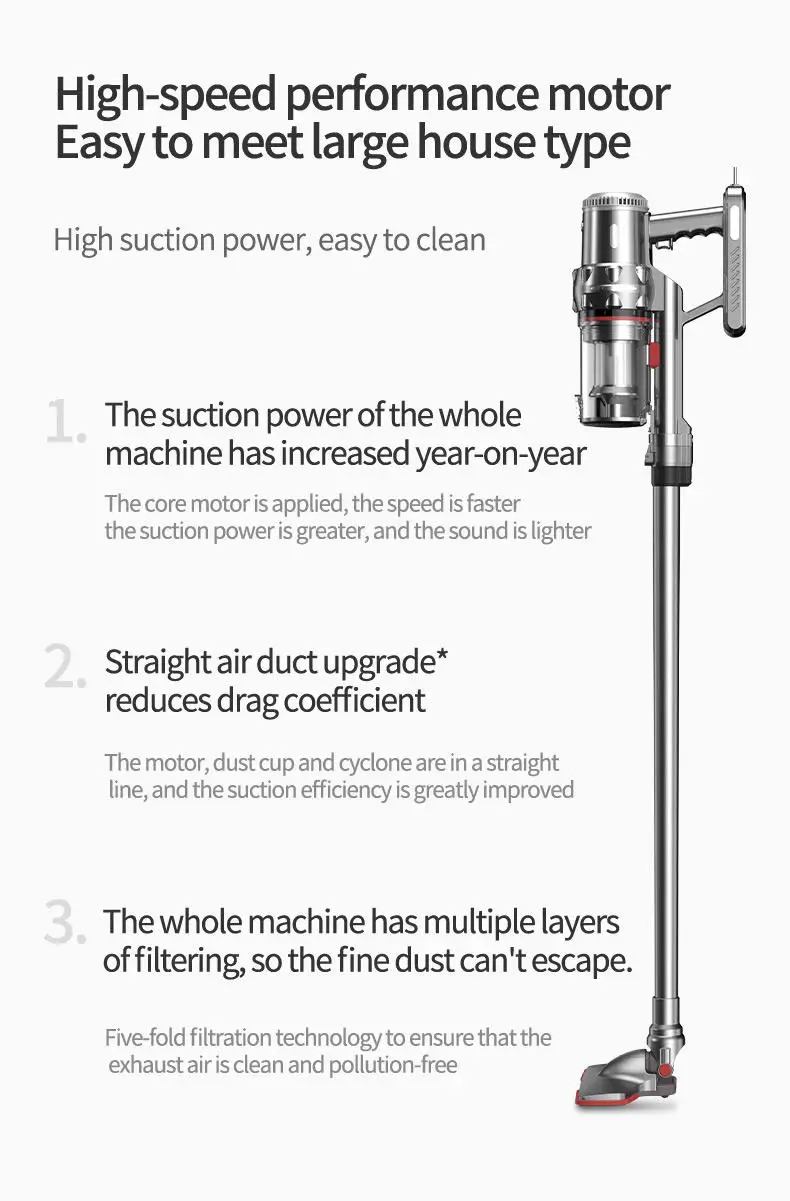 High-speed performance motor
Easy to meet large house type

High suction power, easy to clean

1. The suction power of the whole machine has increased year-on-year

The core motor is applied, the speed is faster the suction power is greater, and the sound is lighter

2. Straight air duct upgrade* reduces drag coefficient

The motor, dust cup and cyclone are in a straight line, and the suction efficiency is greatly improved

3. The whole machine has multiple layers of filtering, so the fine dust can't escape.

Five-fold filtration technology to ensure that the exhaust air is clean and pollution-free