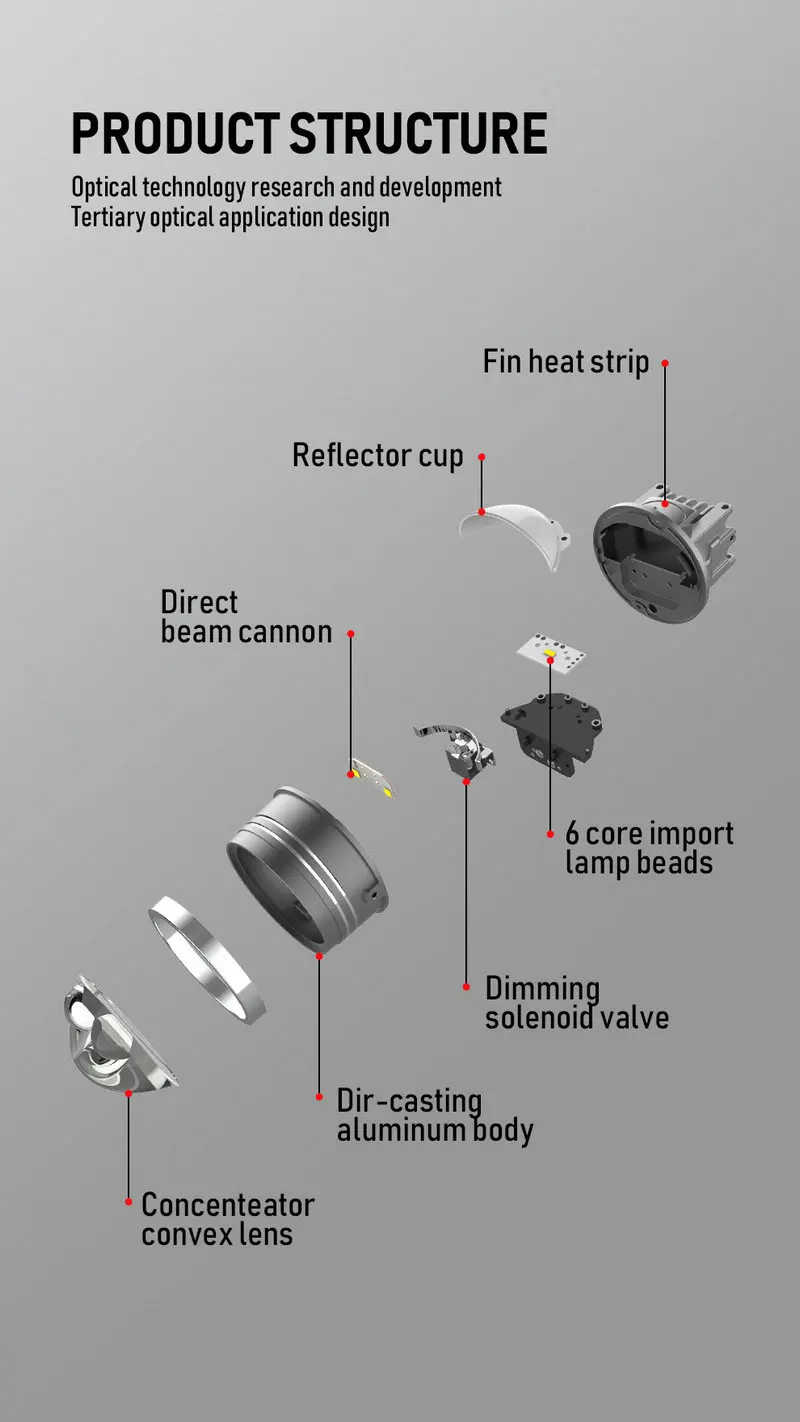 PRODUCT STRUCTURE
Optical technology research and development
Tertiary optical application design

Fin heat strip

Reflector cup

Direct
beam cannon

6 core import
lamp beads

Dimming
solenoid valve

Dir-casting
aluminum body

Concenteator
convex lens