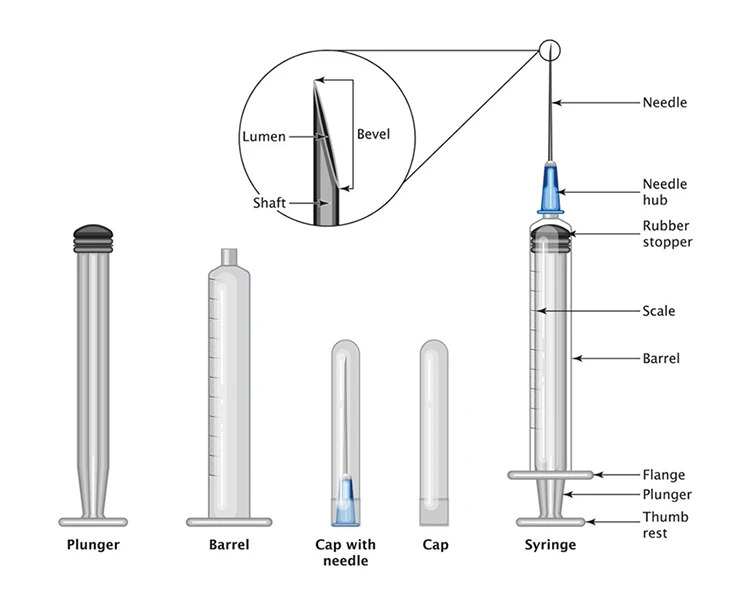 Lumen
Bevel
Shaft
Needle
Needle hub
Rubber stopper
Scale
Barrel
Flange
Plunger
Thumb rest

Plunger
Barrel
Cap with needle
Cap
Syringe