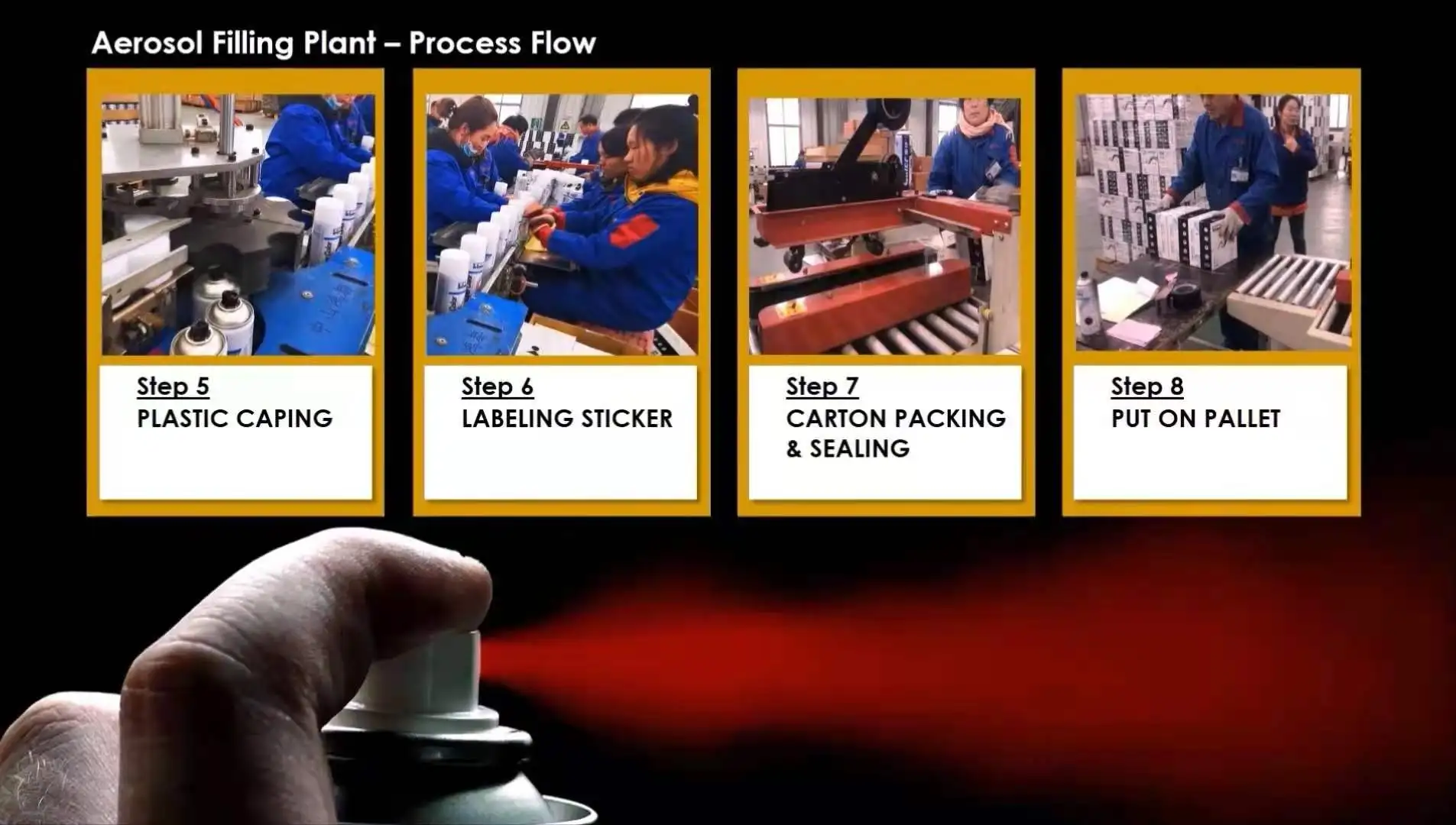 Aerosol Filling Plant – Process Flow

Step 5
PLASTIC CAPING

Step 6
LABELING STICKER

Step 7
CARTON PACKING & SEALING

Step 8
PUT ON PALLET