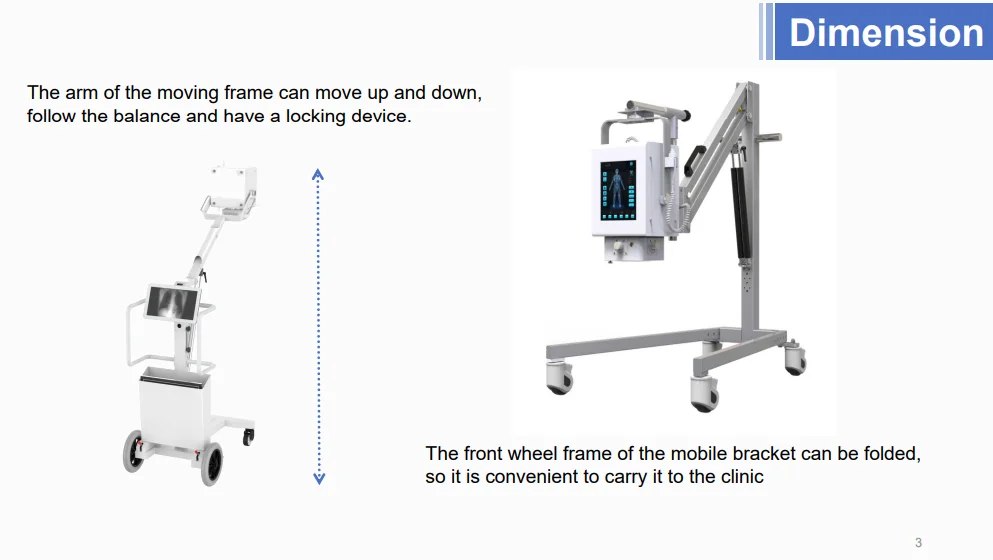 Dimension

The arm of the moving frame can move up and down, follow the balance and have a locking device.

The front wheel frame of the mobile bracket can be folded, so it is convenient to carry it to the clinic

3