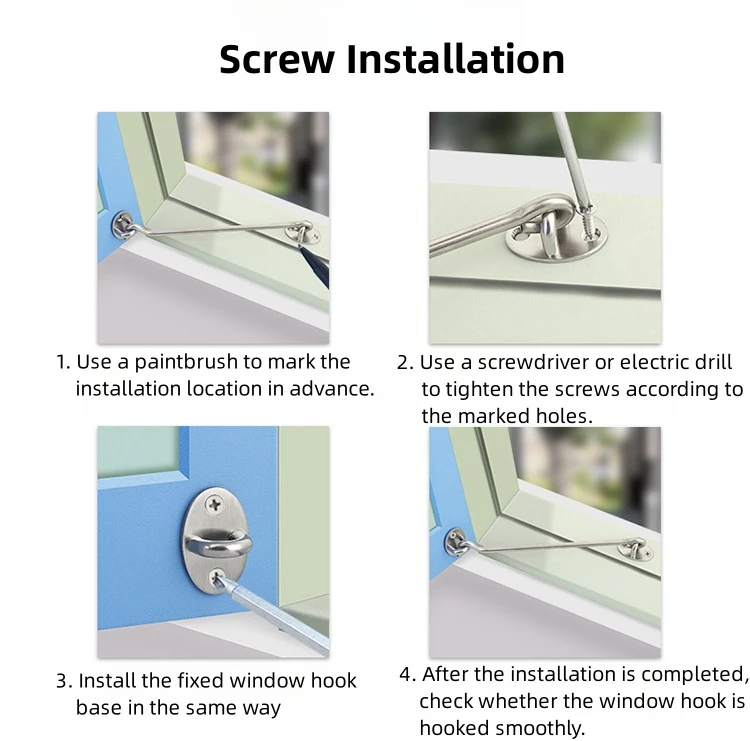 Screw Installation

1. Use a paintbrush to mark the installation location in advance.

2. Use a screwdriver or electric drill to tighten the screws according to the marked holes.

3. Install the fixed window hook base in the same way

4. After the installation is completed, check whether the window hook is hooked smoothly.