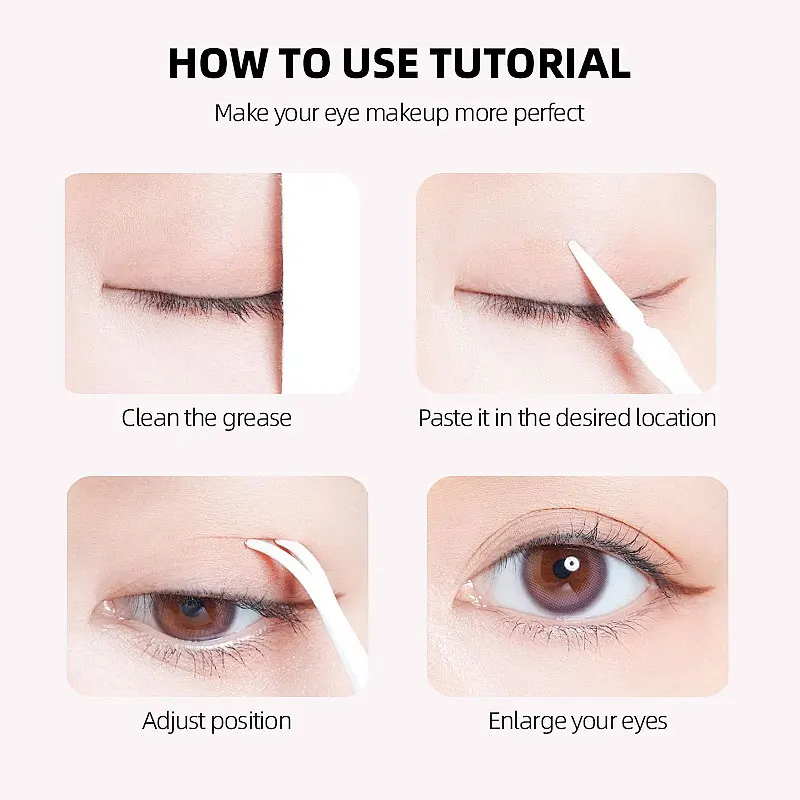 HOW TO USE TUTORIAL

Make your eye makeup more perfect

Clean the grease

Paste it in the desired location

Adjust position

Enlarge your eyes