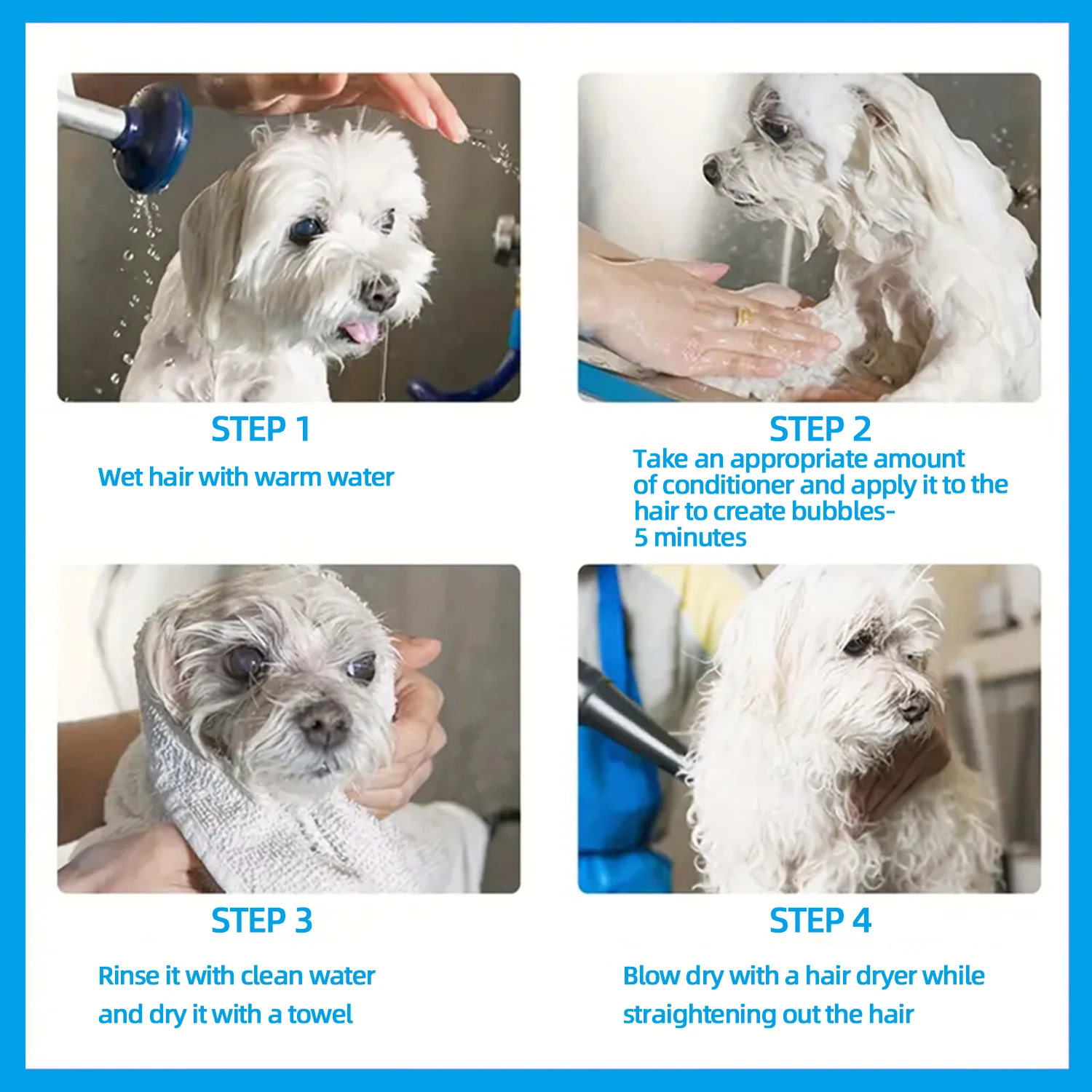 STEP 1

Wet hair with warm water

STEP 2

Take an appropriate amount of conditioner and apply it to the hair to create bubbles- 5 minutes

STEP 3

Rinse it with clean water and dry it with a towel

STEP 4

Blow dry with a hair dryer while straightening out the hair