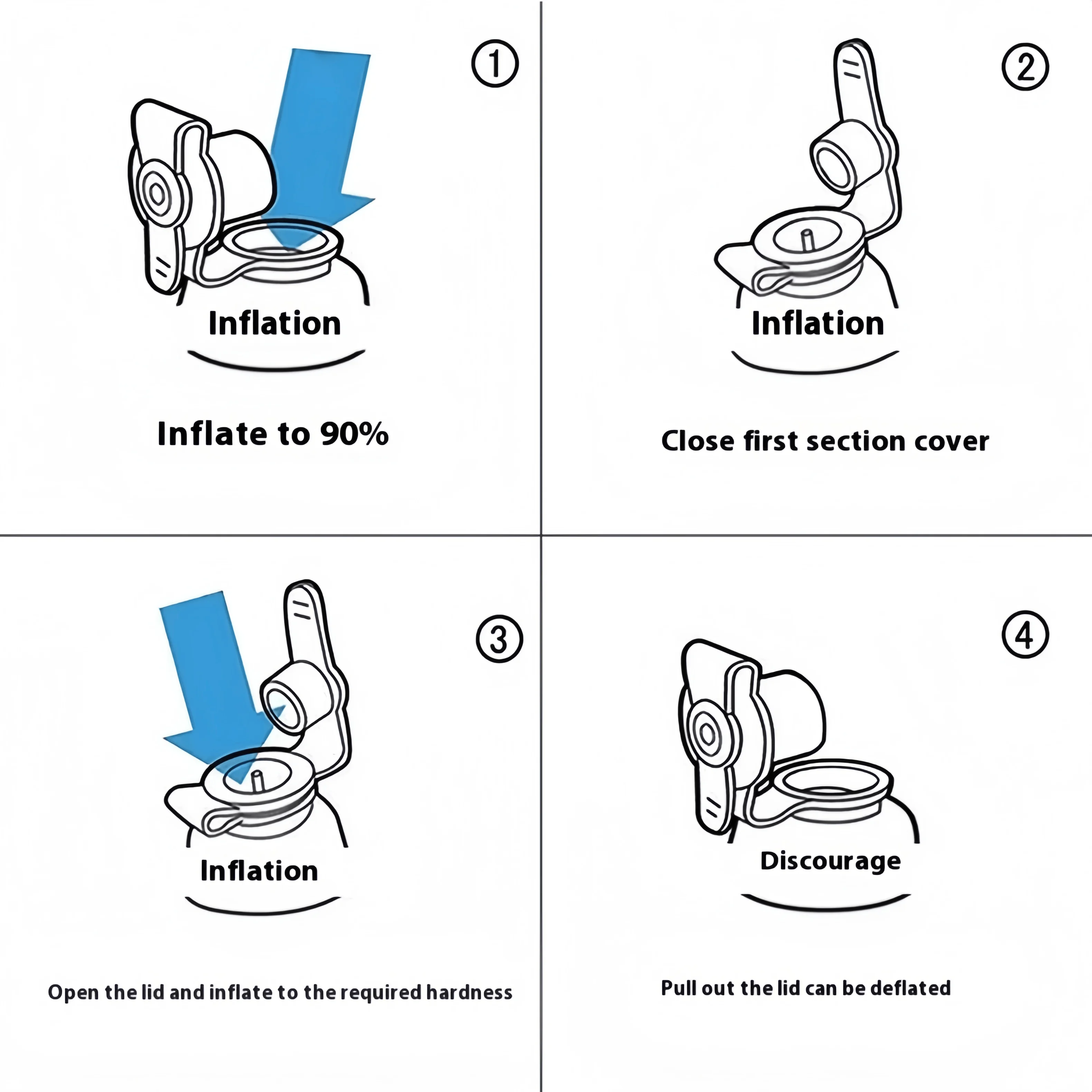 ①

Inflation

Inflate to 90%

②

Inflation

Close first section cover

③

Inflation

Open the lid and inflate to the required hardness

④

Discourage

Pull out the lid can be deflated