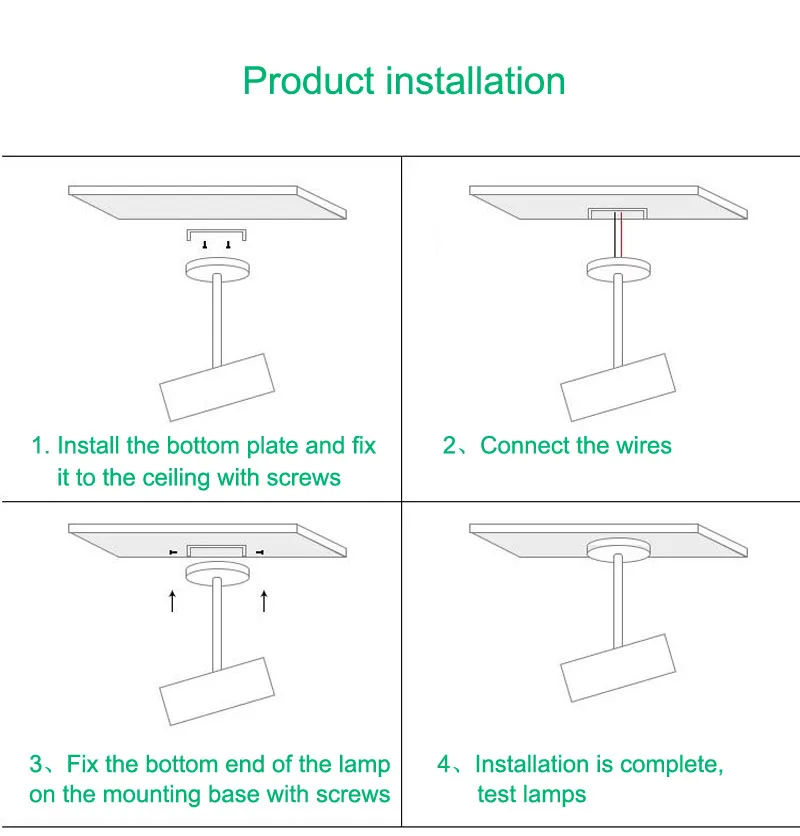 Product installation

1. Install the bottom plate and fix it to the ceiling with screws

2、Connect the wires

3、Fix the bottom end of the lamp on the mounting base with screws

4、Installation is complete, test lamps