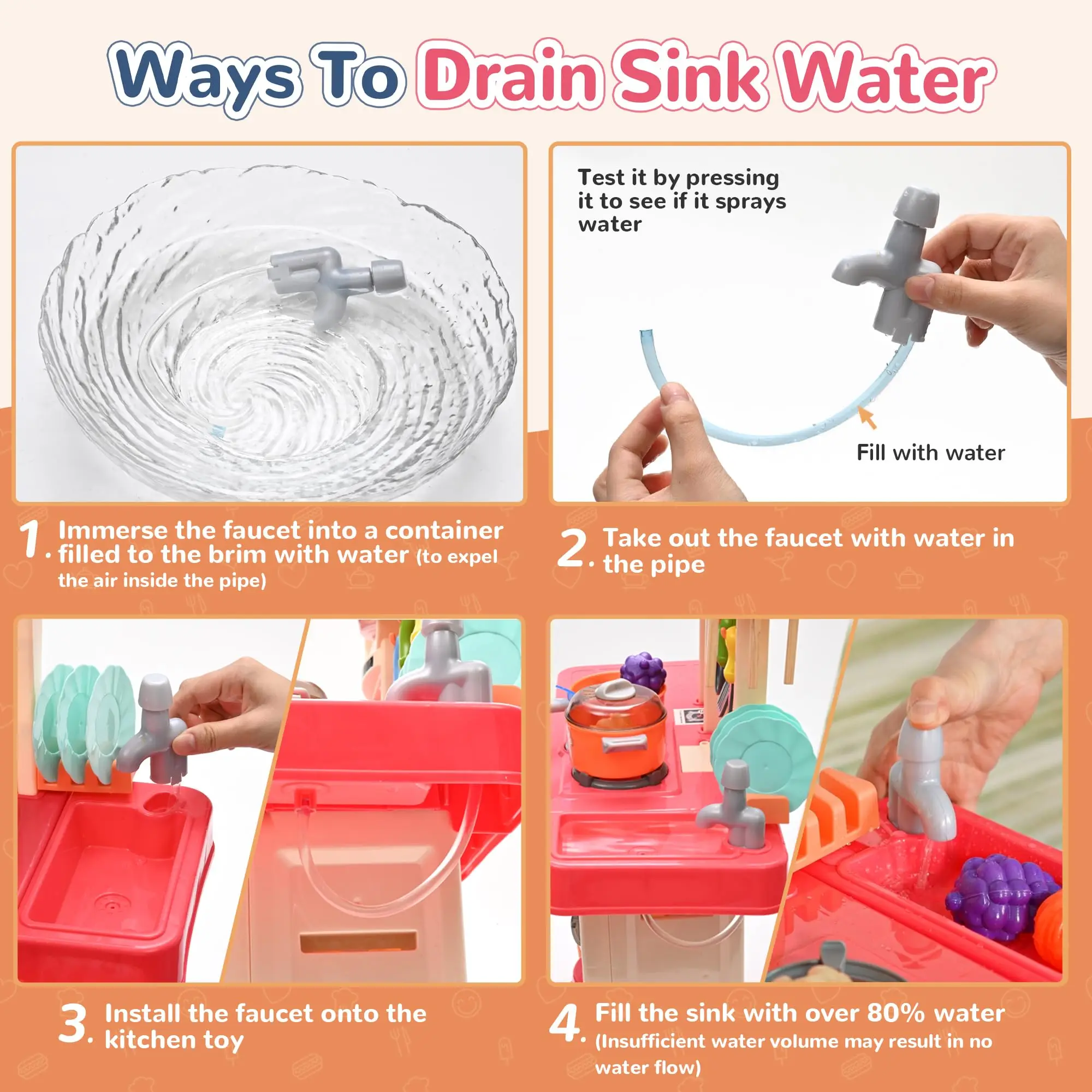 Ways To Drain Sink Water

Test it by pressing it to see if it sprays water

Fill with water

1. Immerse the faucet into a container filled to the brim with water (to expel the air inside the pipe)

2. Take out the faucet with water in the pipe

3. Install the faucet onto the kitchen toy

4. Fill the sink with over 80% water (Insufficient water volume may result in no water flow)