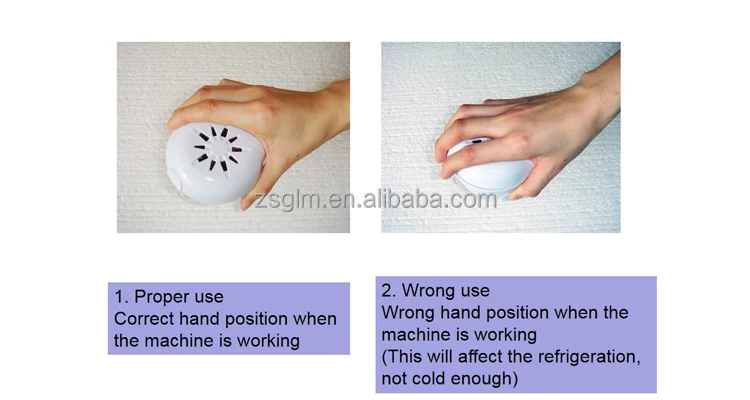 zsglm.en.alibaba.com

1. Proper use
Correct hand position when the machine is working

2. Wrong use
Wrong hand position when the machine is working
(This will affect the refrigeration, not cold enough)