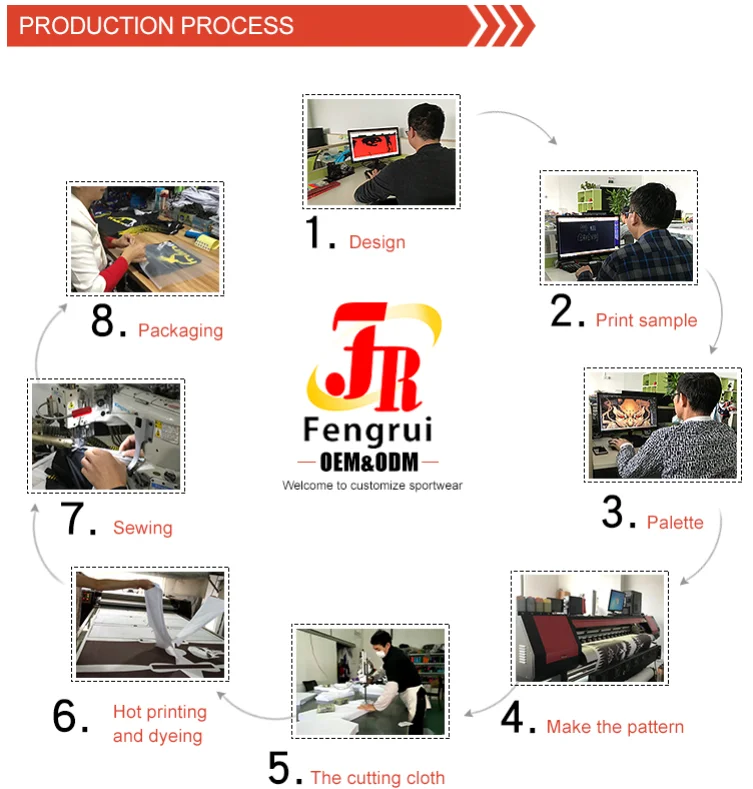 PRODUCTION PROCESS

1. Design

2. Print sample

3. Palette

4. Make the pattern

5. The cutting cloth

6. Hot printing and dyeing

7. Sewing

8. Packaging

FR
Fengrui
OEM&ODM
Welcome to customize sportwear