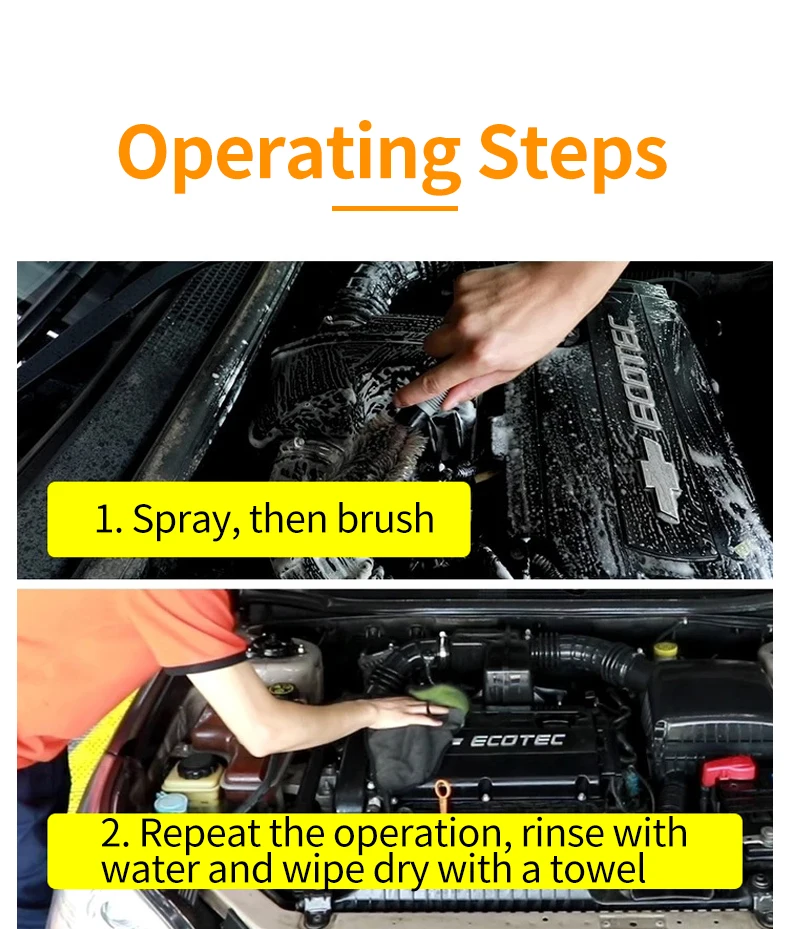 Operating Steps

ECOTEC

1. Spray, then brush

ECOTEC

2. Repeat the operation, rinse with water and wipe dry with a towel