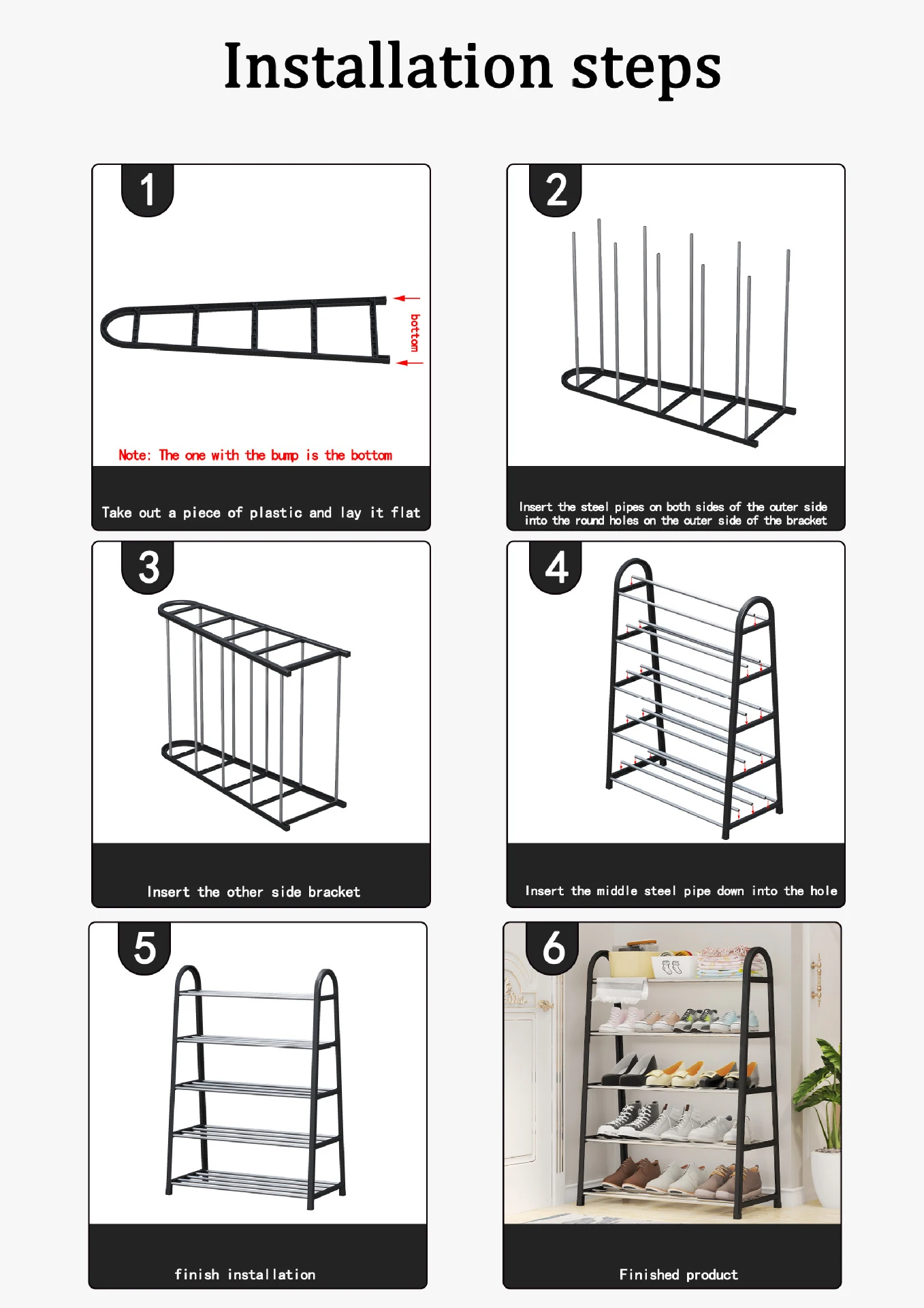 Installation steps

1

bottom

Note: The one with the bump is the bottom

Take out a piece of plastic and lay it flat

2

Insert the steel pipes on both sides of the outer side into the round holes on the outer side of the bracket

3

Insert the other side bracket

4

Insert the middle steel pipe down into the hole

5

finish installation

6

Finished product