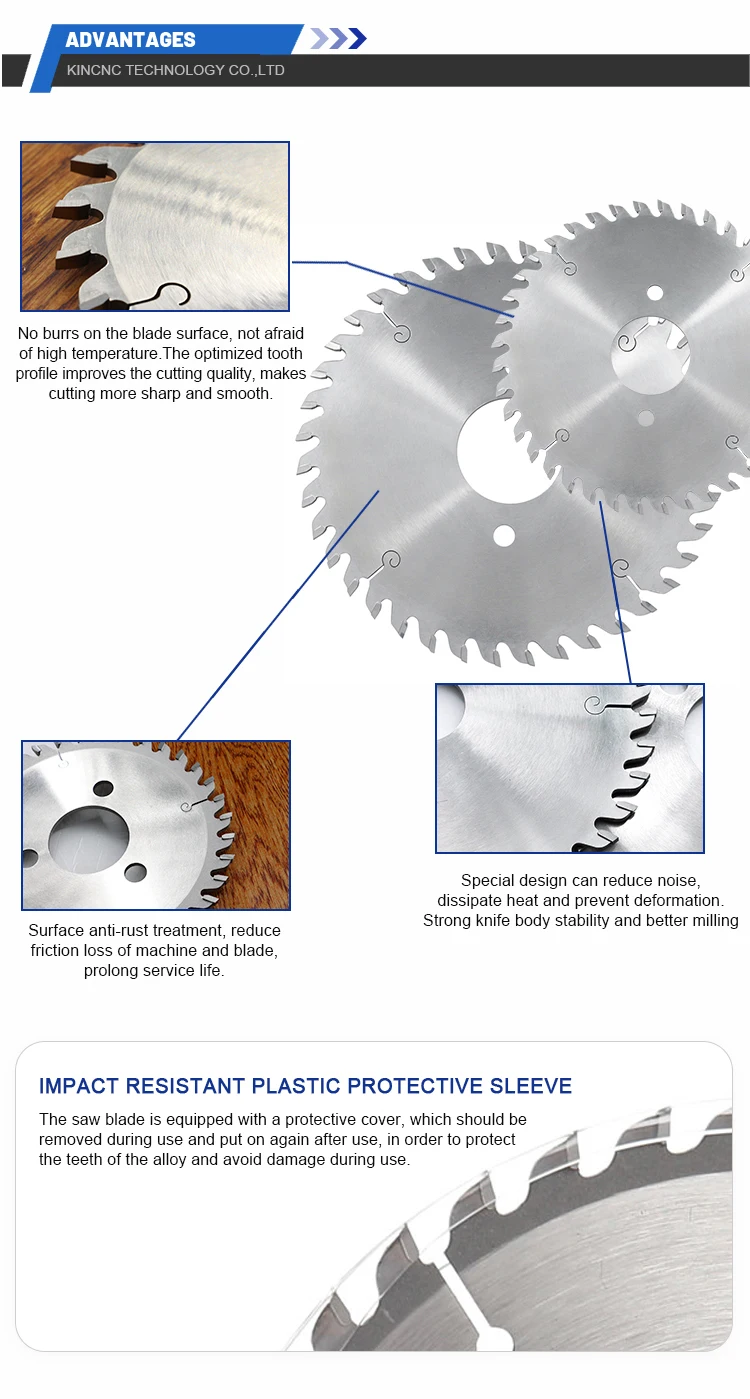 ADVANTAGES
KINCNC TECHNOLOGY CO.,LTD

No burrs on the blade surface, not afraid of high temperature.The optimized tooth profile improves the cutting quality, makes cutting more sharp and smooth.

Surface anti-rust treatment, reduce friction loss of machine and blade, prolong service life.

Special design can reduce noise, dissipate heat and prevent deformation. Strong knife body stability and better milling

IMPACT RESISTANT PLASTIC PROTECTIVE SLEEVE

The saw blade is equipped with a protective cover, which should be removed during use and put on again after use, in order to protect the teeth of the alloy and avoid damage during use.