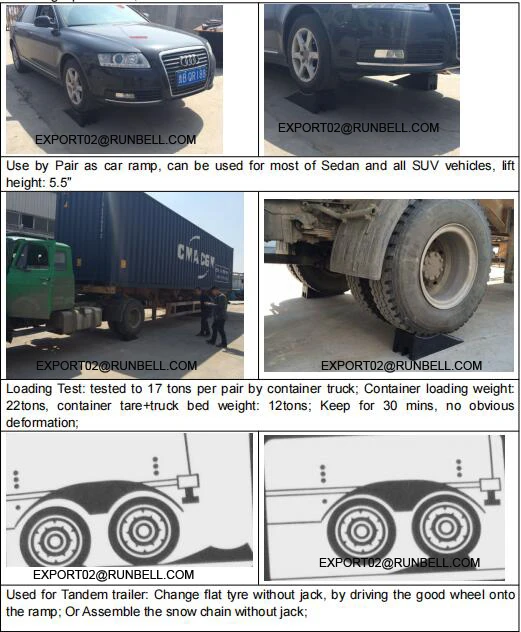 EXPORT02@RUNBELL.COM

EXPORT02@RUNBELL.COM

Use by Pair as car ramp, can be used for most of Sedan and all SUV vehicles, lift height: 5.5"

CMA CGM

EXPORT02@RUNBELL.COM

EXPORT02@RUNBELL.COM

Loading Test: tested to 17 tons per pair by container truck; Container loading weight: 22tons, container tare+truck bed weight: 12tons; Keep for 30 mins, no obvious deformation;

EXPORT02@RUNBELL.COM

EXPORT02@RUNBELL.COM

Used for Tandem trailer: Change flat tyre without jack, by driving the good wheel onto the ramp; Or Assemble the snow chain without jack;