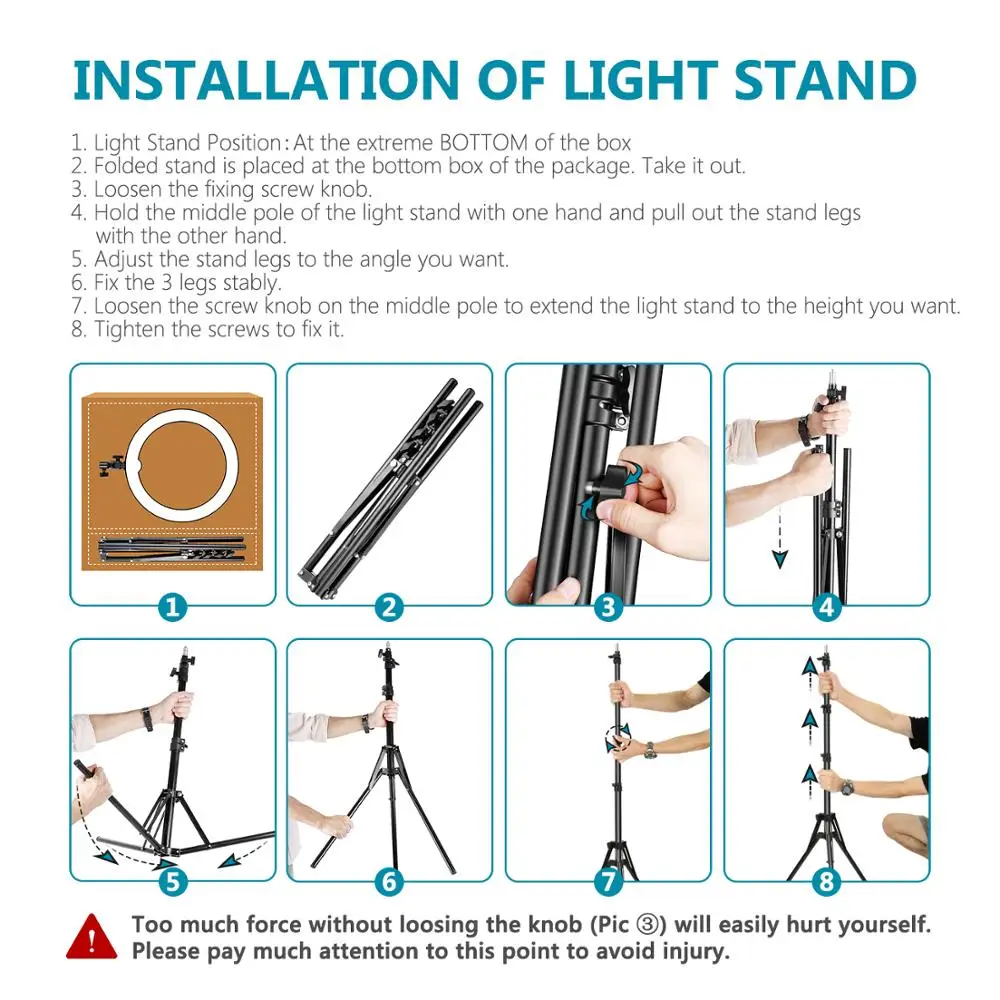 INSTALLATION OF LIGHT STAND

1. Light Stand Position: At the extreme BOTTOM of the box
2. Folded stand is placed at the bottom box of the package. Take it out.
3. Loosen the fixing screw knob.
4. Hold the middle pole of the light stand with one hand and pull out the stand legs with the other hand.
5. Adjust the stand legs to the angle you want.
6. Fix the 3 legs stably.
7. Loosen the screw knob on the middle pole to extend the light stand to the height you want.
8. Tighten the screws to fix it.

1

2

3

4

5

6

7

8

!

Too much force without loosing the knob (Pic ③) will easily hurt yourself. Please pay much attention to this point to avoid injury.