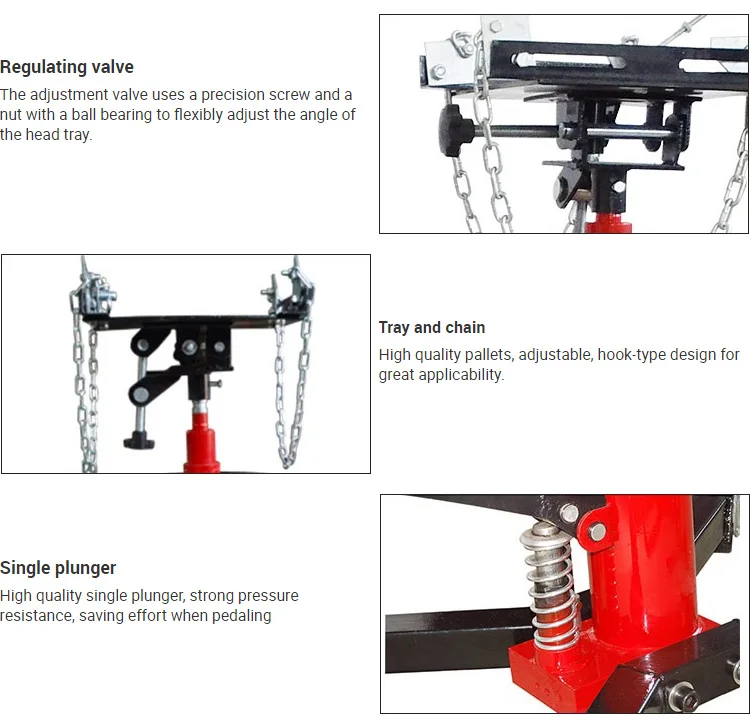 Regulating valve

The adjustment valve uses a precision screw and a nut with a ball bearing to flexibly adjust the angle of the head tray.

Tray and chain

High quality pallets, adjustable, hook-type design for great applicability.

Single plunger

High quality single plunger, strong pressure resistance, saving effort when pedaling