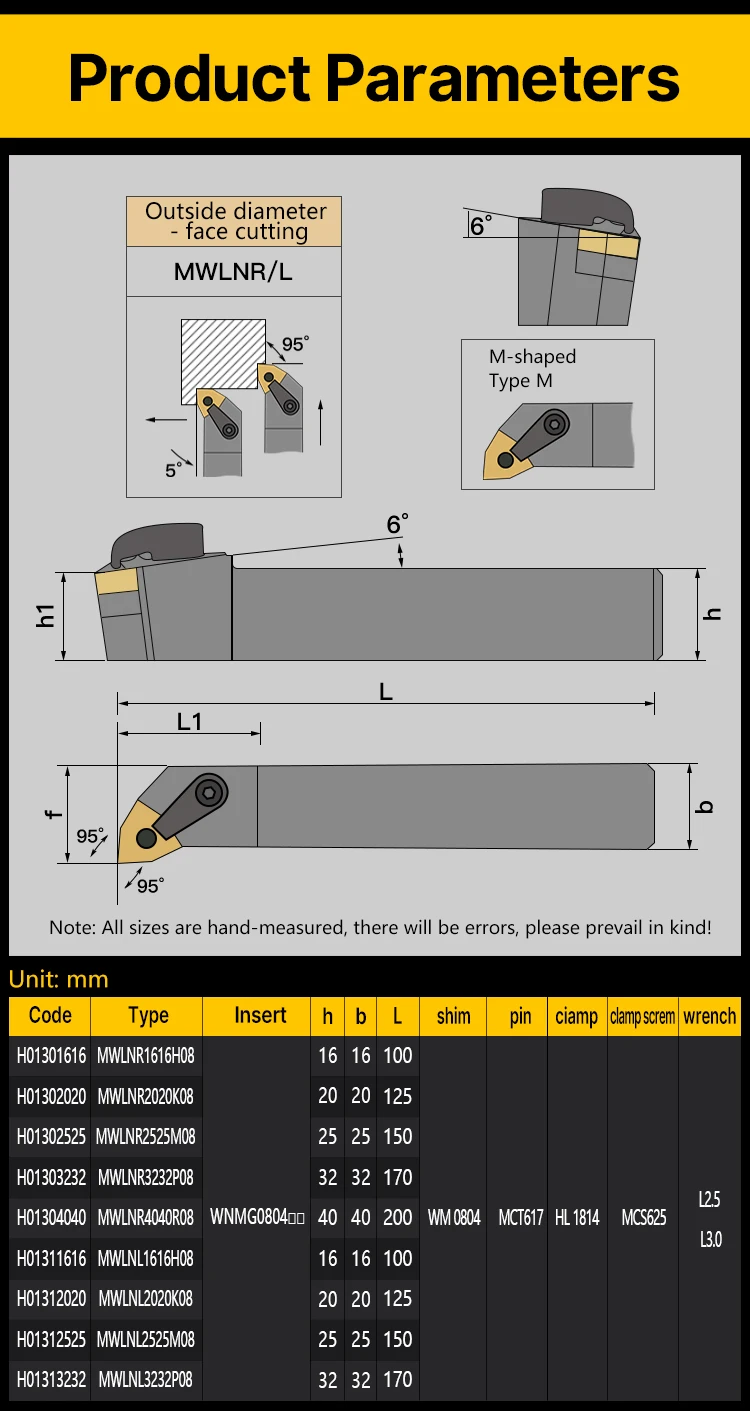 Product Parameters

Outside diameter - face cutting

MWLNR/L

95°

5°

6°

M-shaped Type M

6°

h1

h

L

L1

f

b

95°

95°

Note: All sizes are hand-measured, there will be errors, please prevail in kind!

Unit: mm

| Code | Type | Insert | h | b | L | shim | pin | ciamp | clamp screm | wrench |
|---|---|---|---|---|---|---|---|---|---|---|
| H01301616 | MWLNR1616H08 | WNMG0804□□ | 16 | 16 | 100 | WM 0804 | MCT617 | HL 1814 | MCS625 | L2.5 L3.0 |
| H01302020 | MWLNR2020K08 | | 20 | 20 | 125 | | | | | |
| H01302525 | MWLNR2525M08 | | 25 | 25 | 150 | | | | | |
| H01303232 | MWLNR3232P08 | | 32 | 32 | 170 | | | | | |
| H01304040 | MWLNR4040R08 | | 40 | 40 | 200 | | | | | |
| H01311616 | MWLNL1616H08 | | 16 | 16 | 100 | | | | | |
| H01312020 | MWLNL2020K08 | | 20 | 20 | 125 | | | | | |
| H01312525 | MWLNL2525M08 | | 25 | 25 | 150 | | | | | |
| H01313232 | MWLNL3232P08 | | 32 | 32 | 170 | | | | | |