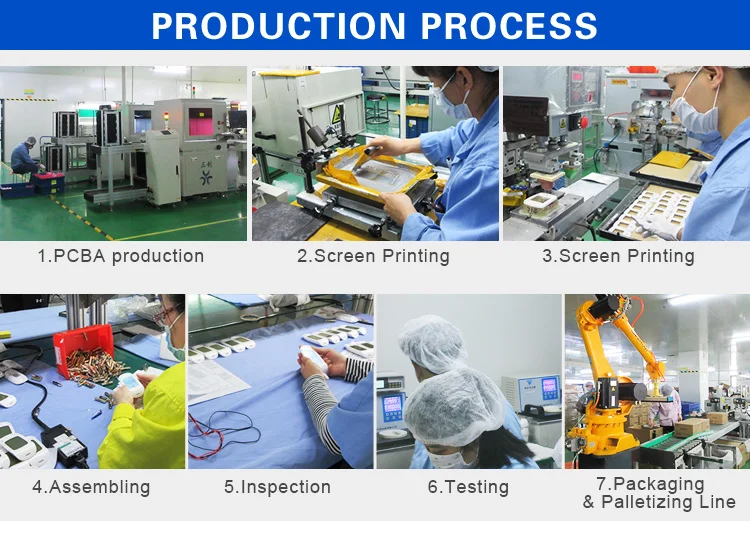 PRODUCTION PROCESS

1.PCBA production

2.Screen Printing

3.Screen Printing

4.Assembling

5.Inspection

6.Testing

7.Packaging & Palletizing Line