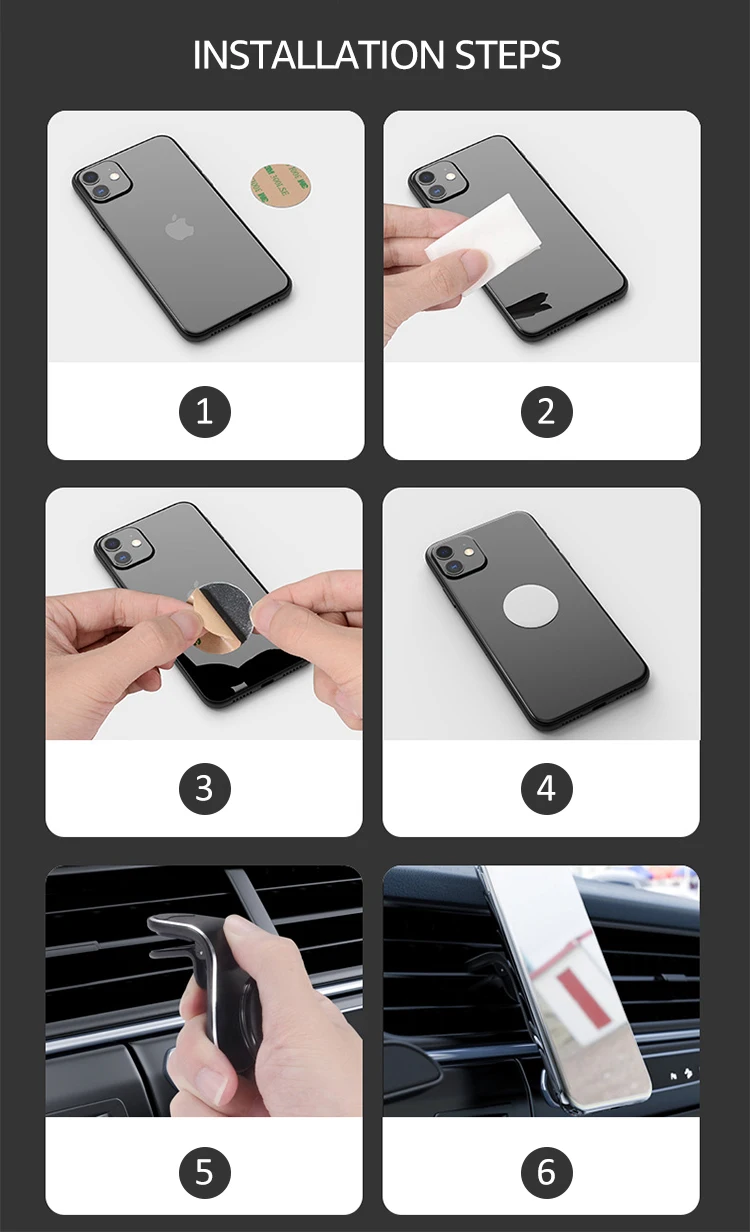 INSTALLATION STEPS

1

2

3

4

5

6