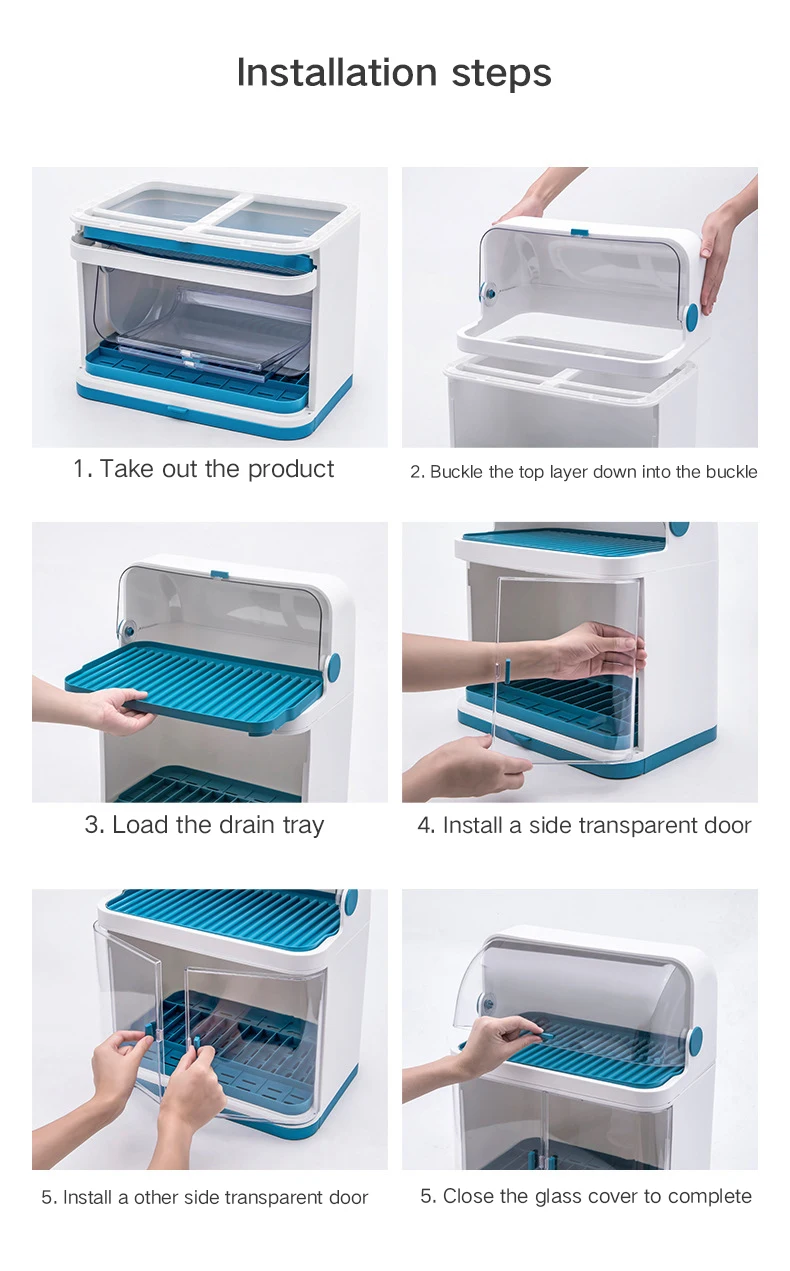 Installation steps

1. Take out the product

2. Buckle the top layer down into the buckle

3. Load the drain tray

4. Install a side transparent door

5. Install a other side transparent door

5. Close the glass cover to complete