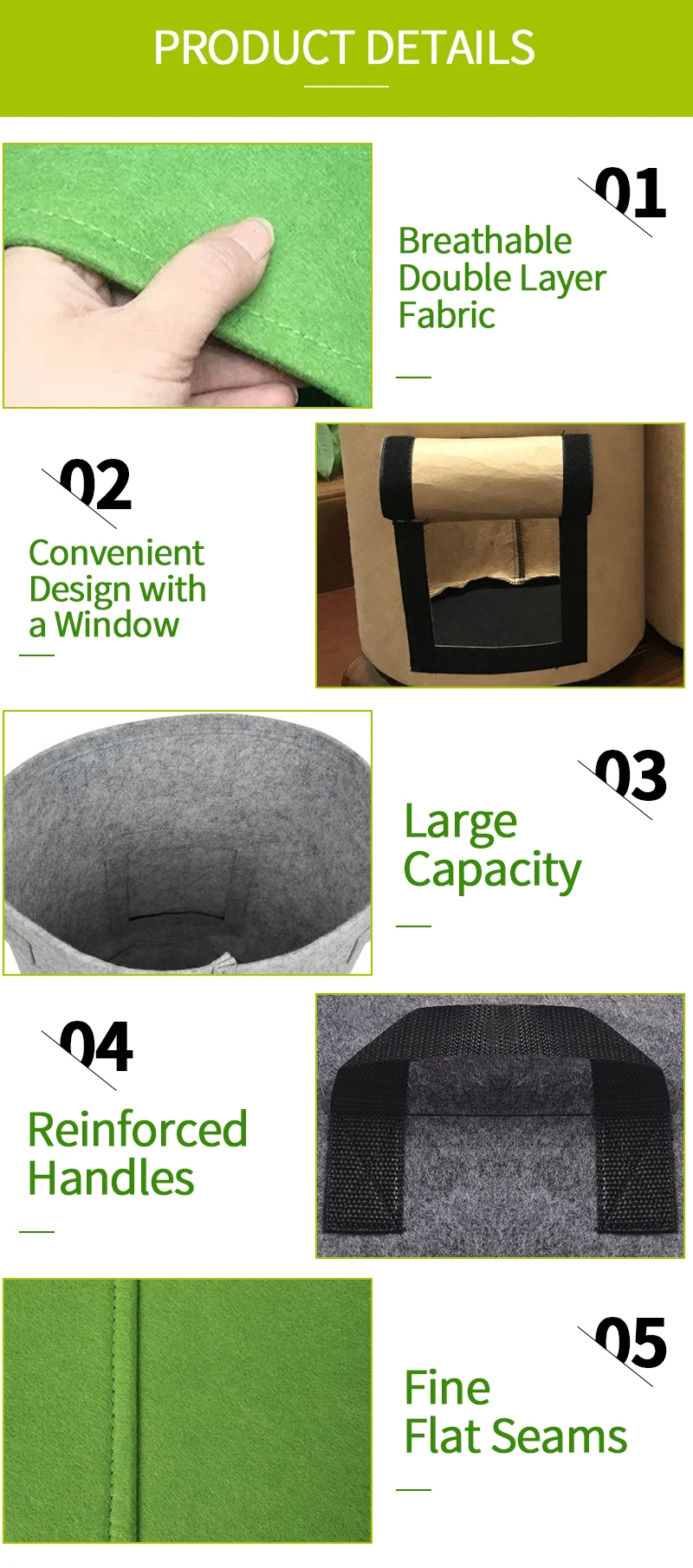 PRODUCT DETAILS

01

Breathable Double Layer Fabric

02

Convenient Design with a Window

03

Large Capacity

04

Reinforced Handles

05

Fine Flat Seams