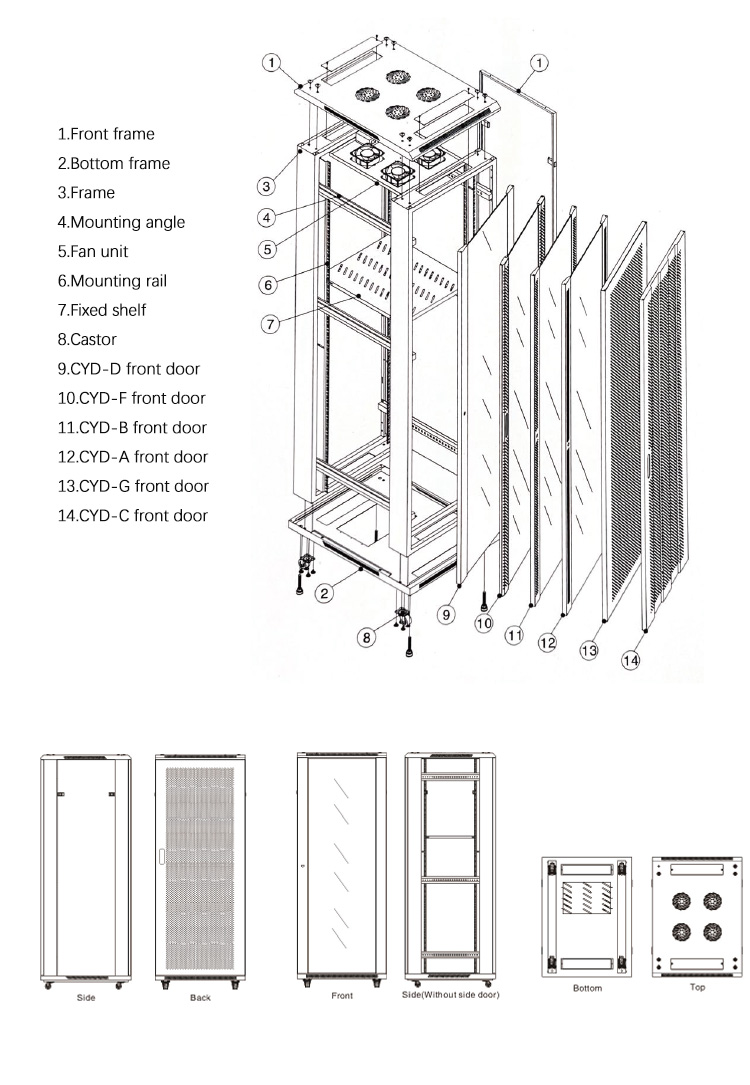 1.Front frame
2.Bottom frame
3.Frame
4.Mounting angle
5.Fan unit
6.Mounting rail
7.Fixed shelf
8.Castor
9.CYD-D front door
10.CYD-F front door
11.CYD-B front door
12.CYD-A front door
13.CYD-G front door
14.CYD-C front door

1
1
3
4
5
6
7
2
8
9
10
11
12
13
14

Side
Back
Front
Side(Without side door)
Bottom
Top