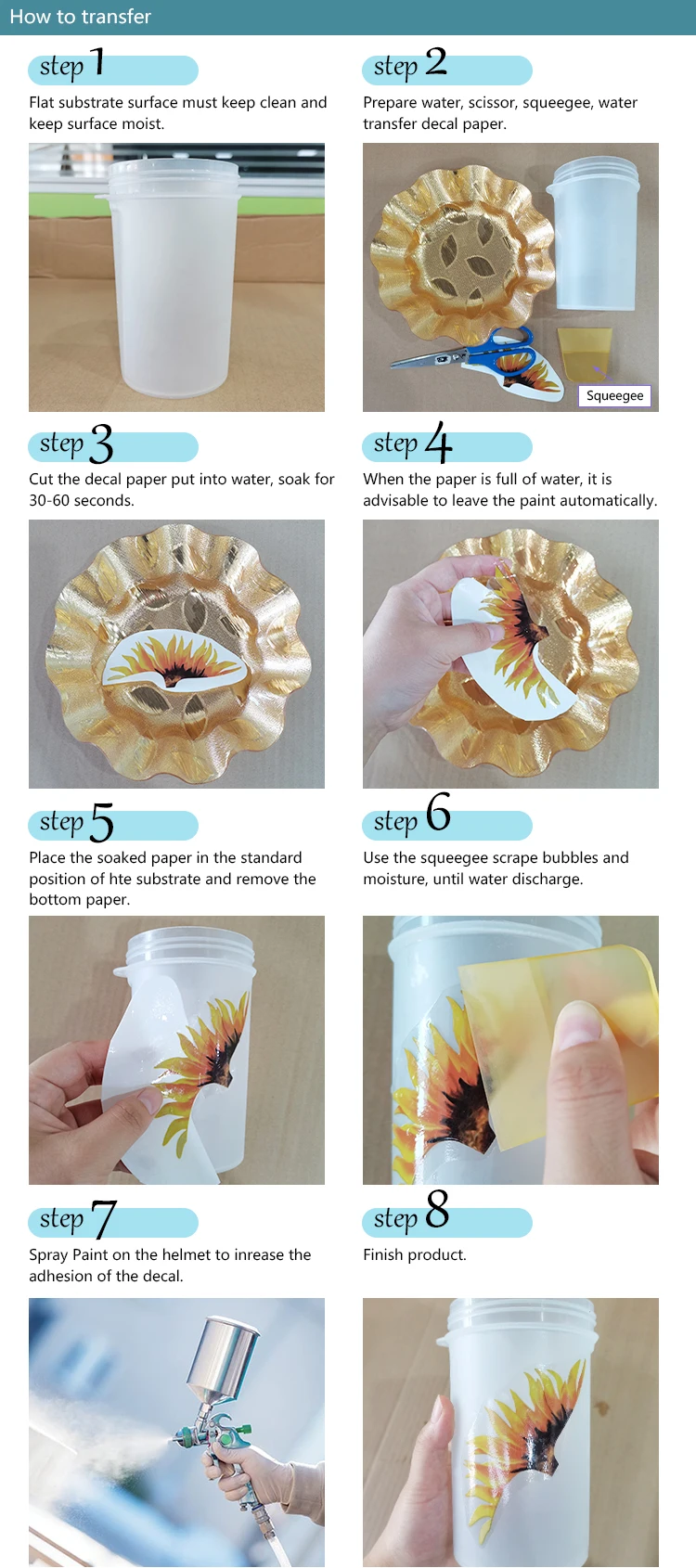 How to transfer

step 1

Flat substrate surface must keep clean and keep surface moist.

step 2

Prepare water, scissor, squeegee, water transfer decal paper.

Squeegee

step 3

Cut the decal paper put into water, soak for 30-60 seconds.

step 4

When the paper is full of water, it is advisable to leave the paint automatically.

step 5

Place the soaked paper in the standard position of hte substrate and remove the bottom paper.

step 6

Use the squeegee scrape bubbles and moisture, until water discharge.

step 7

Spray Paint on the helmet to inrease the adhesion of the decal.

step 8

Finish product.