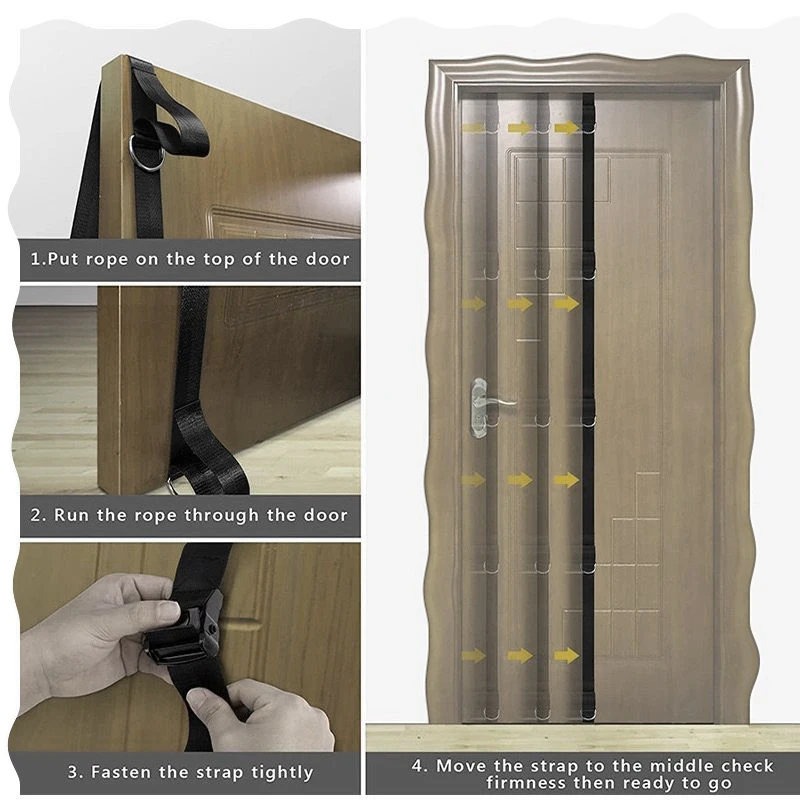 1.Put rope on the top of the door

2. Run the rope through the door

3. Fasten the strap tightly

4. Move the strap to the middle check firmness then ready to go