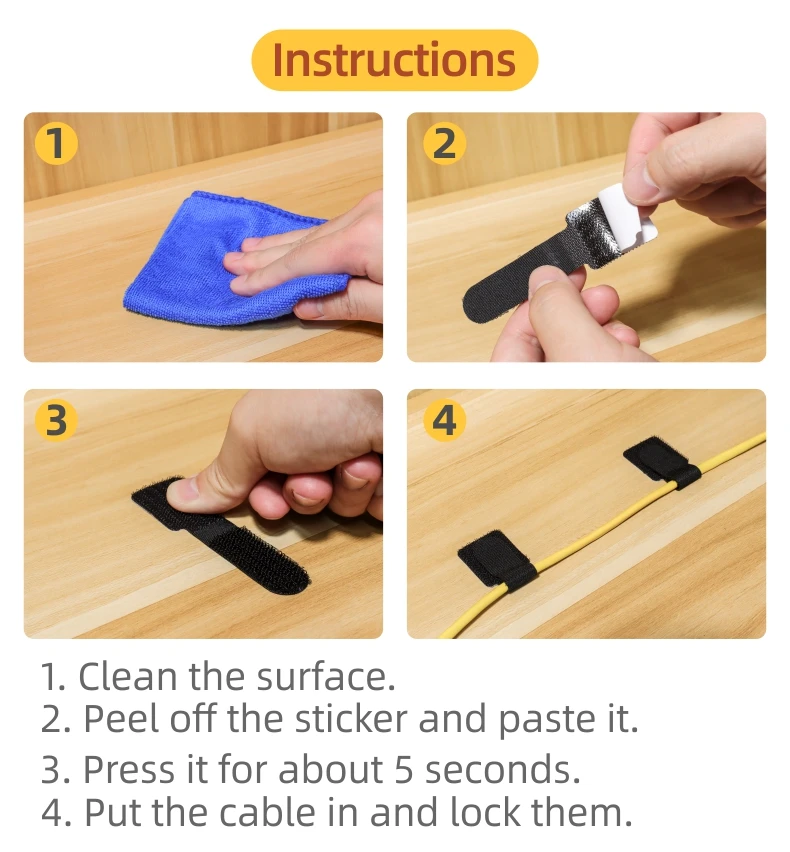 Instructions

1

2

3

4

1. Clean the surface.
2. Peel off the sticker and paste it.
3. Press it for about 5 seconds.
4. Put the cable in and lock them.