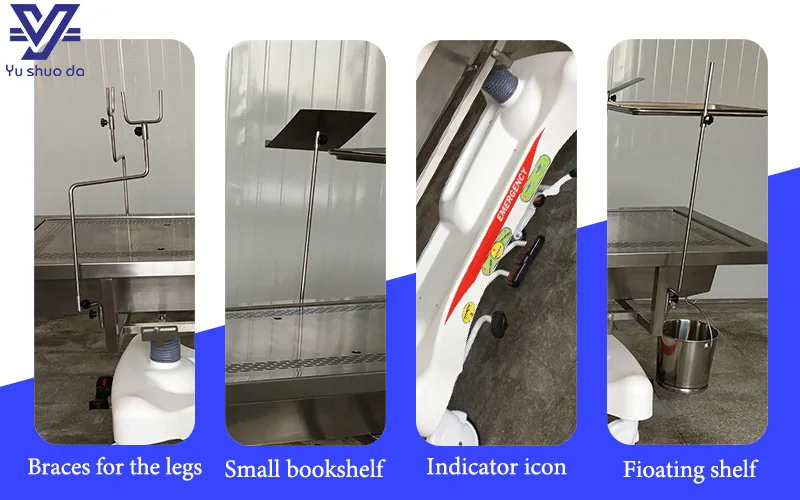 Yu shuo da

EMERGENCY

Braces for the legs

Small bookshelf

Indicator icon

Fioating shelf