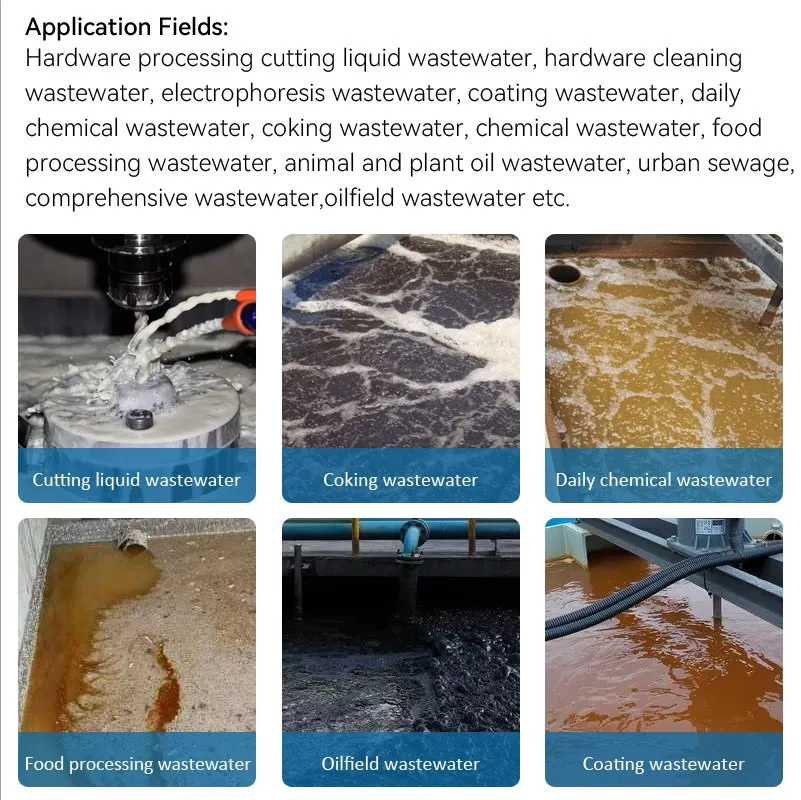 Application Fields:
Hardware processing cutting liquid wastewater, hardware cleaning wastewater, electrophoresis wastewater, coating wastewater, daily chemical wastewater, coking wastewater, chemical wastewater, food processing wastewater, animal and plant oil wastewater, urban sewage, comprehensive wastewater,oilfield wastewater etc.

Cutting liquid wastewater

Coking wastewater

Daily chemical wastewater

Food processing wastewater

Oilfield wastewater

Coating wastewater