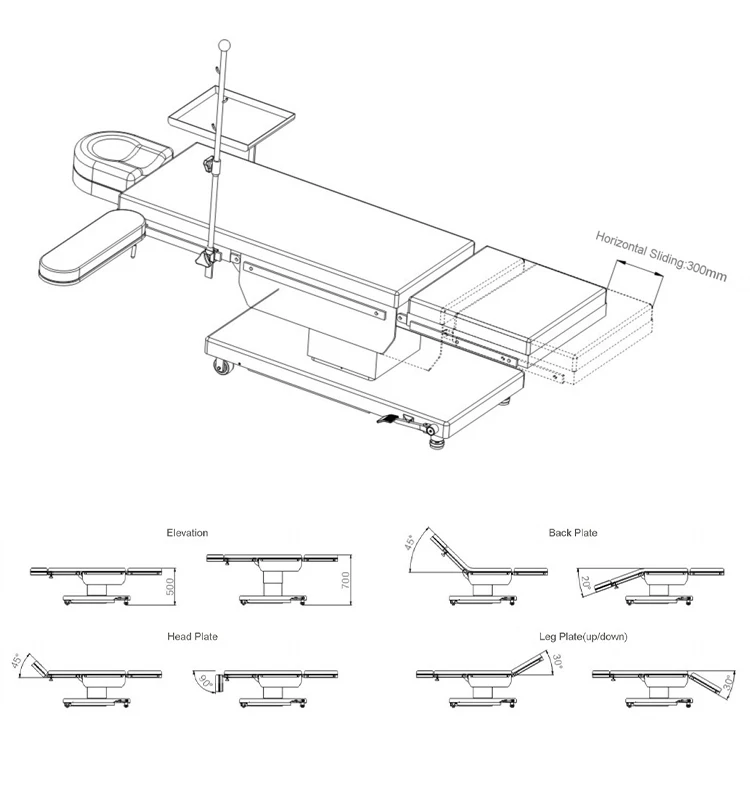 Horizontal Sliding:300mm

Elevation

500

700

Back Plate

45°

20°

Head Plate

45°

90°

Leg Plate(up/down)

30°

30°