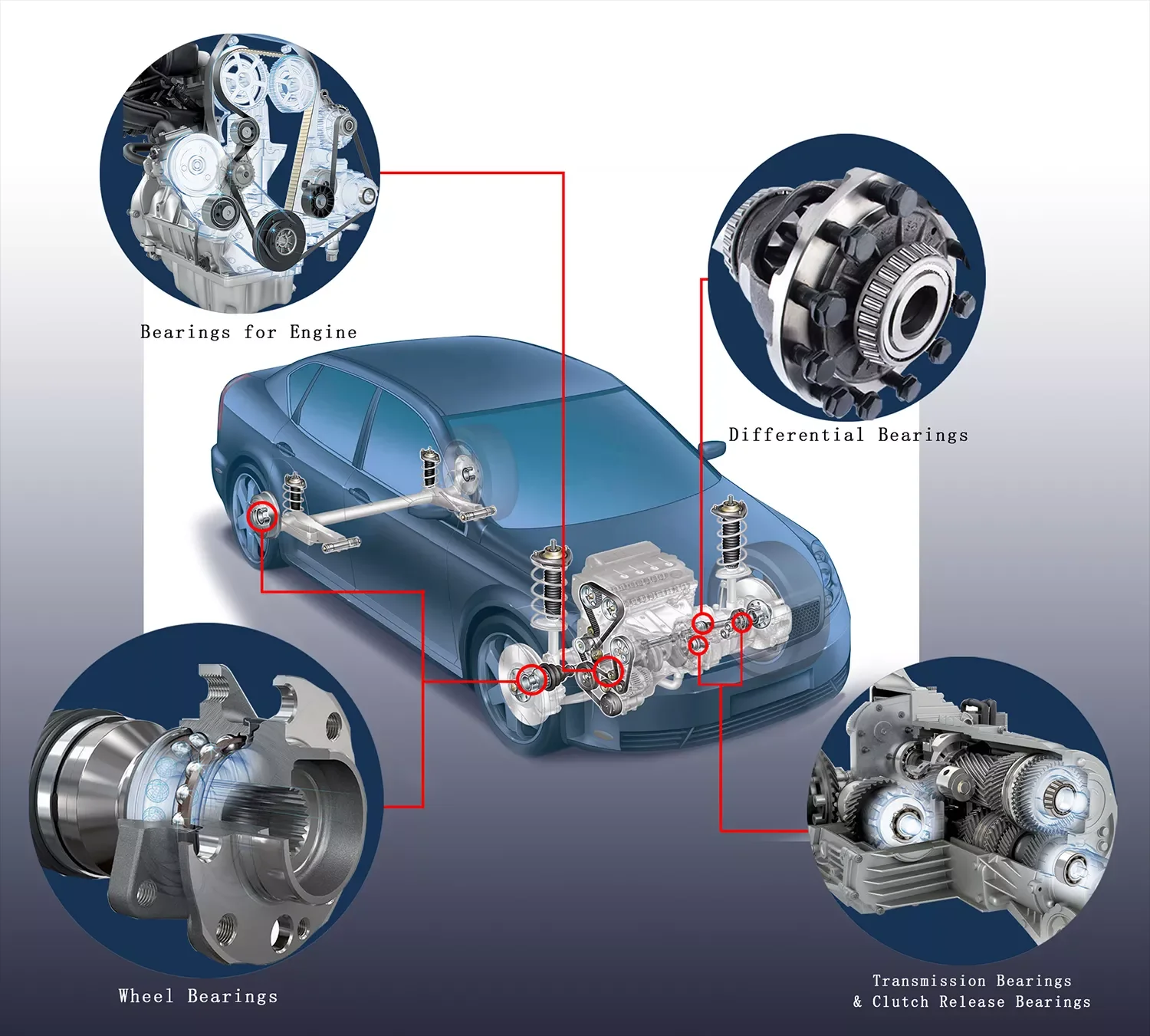 Bearings for Engine

Differential Bearings

Wheel Bearings

Transmission Bearings
& Clutch Release Bearings