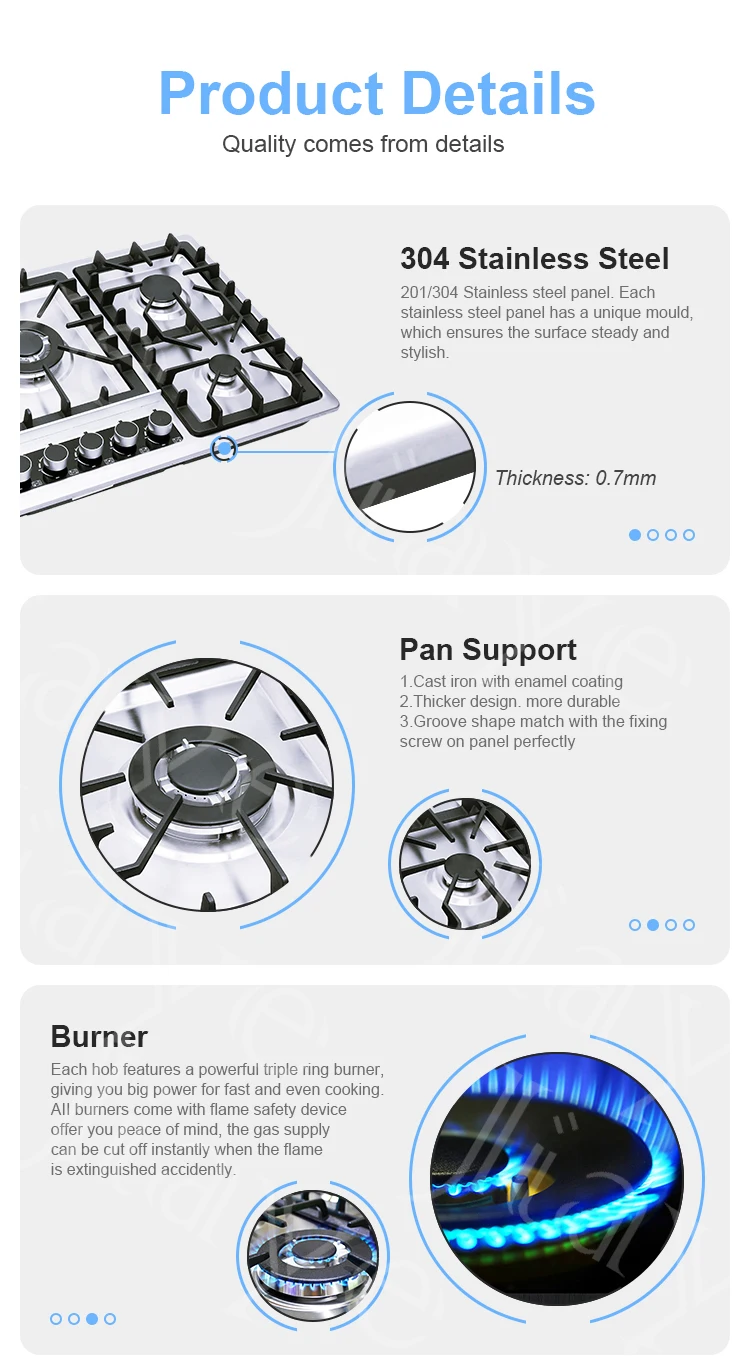 Product Details
Quality comes from details

304 Stainless Steel
201/304 Stainless steel panel. Each stainless steel panel has a unique mould, which ensures the surface steady and stylish.

Thickness: 0.7mm

Pan Support
1.Cast iron with enamel coating
2.Thicker design. more durable
3.Groove shape match with the fixing screw on panel perfectly

Burner
Each hob features a powerful triple ring burner, giving you big power for fast and even cooking. All burners come with flame safety device offer you peace of mind, the gas supply can be cut off instantly when the flame is extinguished accidently.