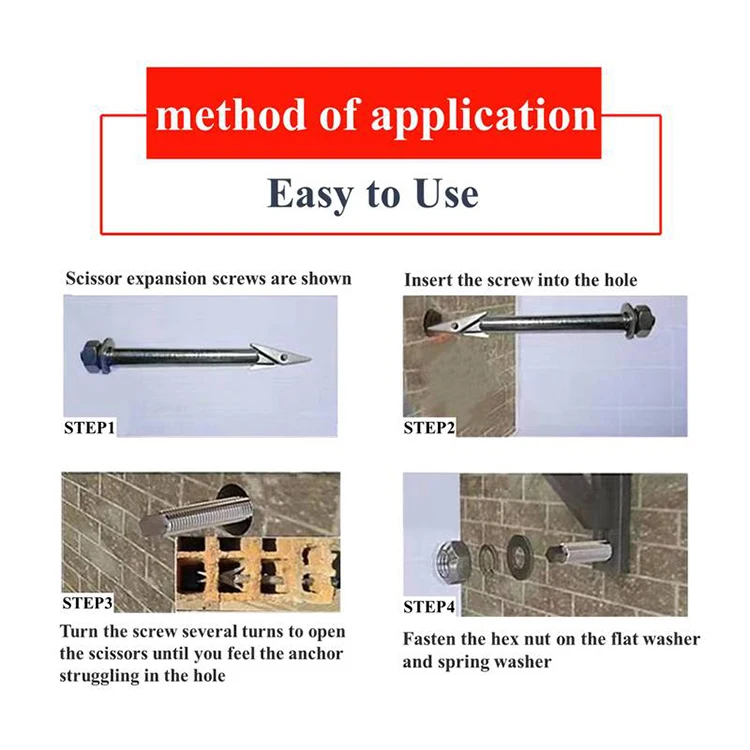 method of application

Easy to Use

Scissor expansion screws are shown

STEP1

Insert the screw into the hole

STEP2

STEP3

Turn the screw several turns to open the scissors until you feel the anchor struggling in the hole

STEP4

Fasten the hex nut on the flat washer and spring washer