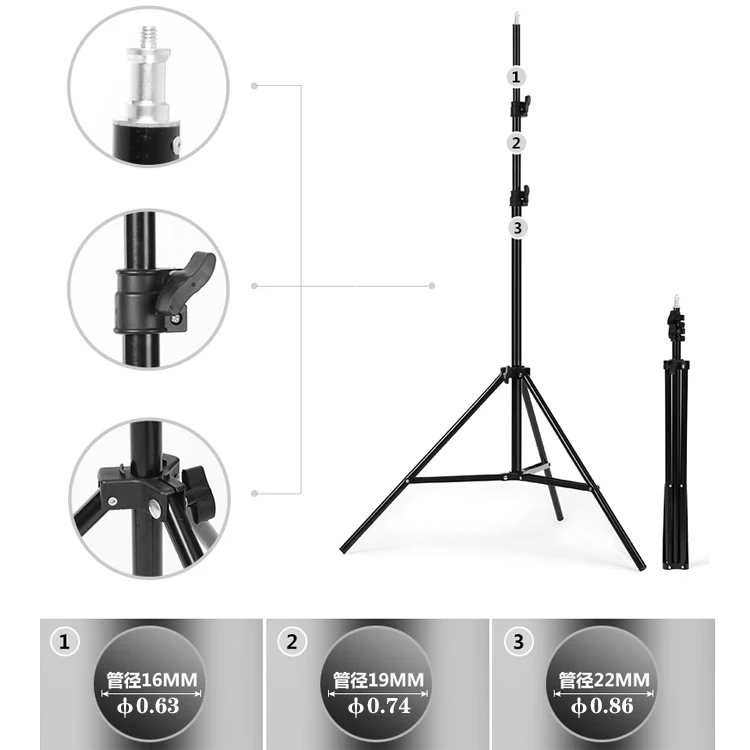 1
2
3

1
管径16MM
φ0.63

2
管径19MM
φ0.74

3
管径22MM
φ0.86