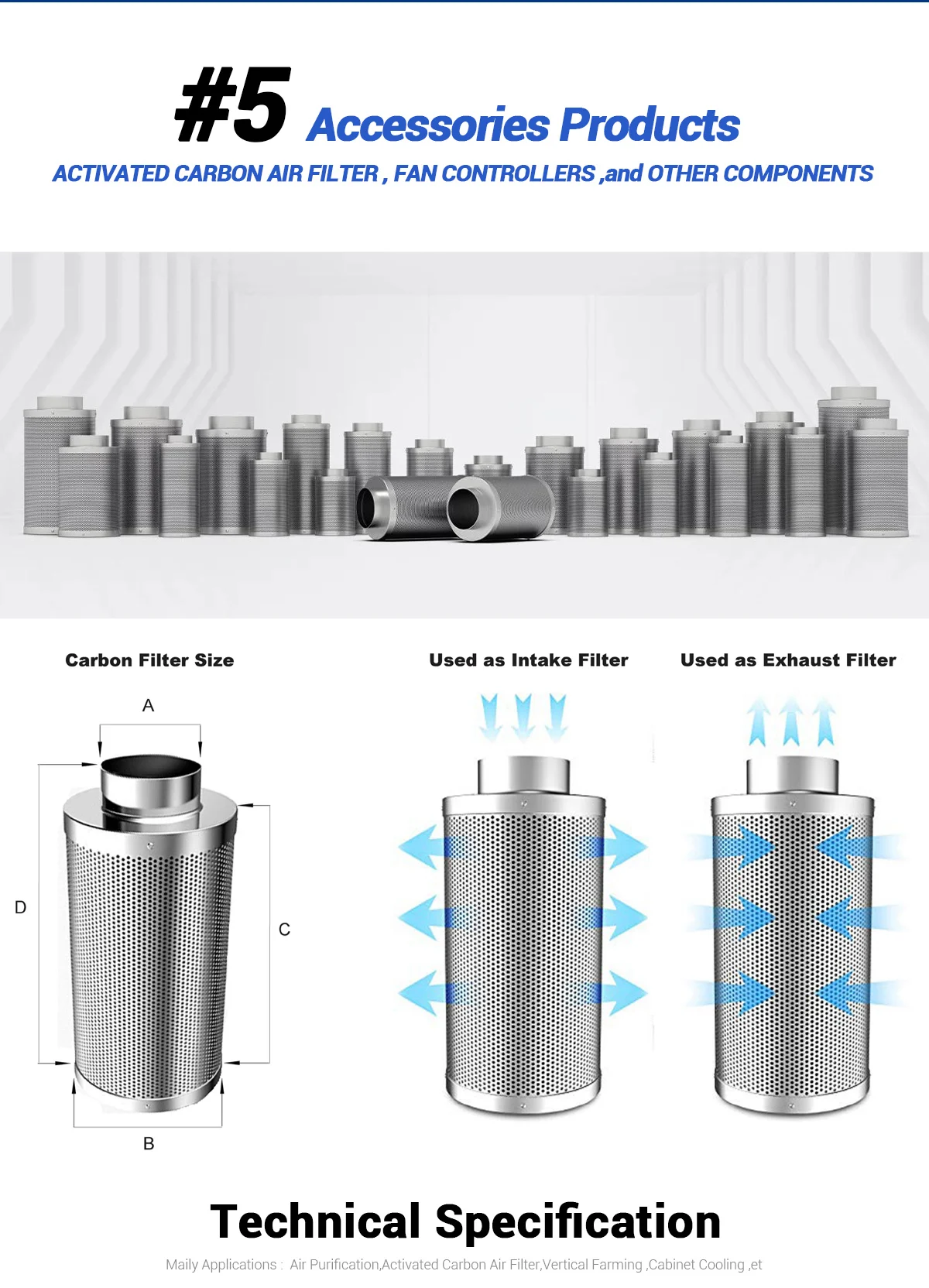 #5 Accessories Products

ACTIVATED CARBON AIR FILTER , FAN CONTROLLERS ,and OTHER COMPONENTS

Carbon Filter Size

A

D

C

B

Used as Intake Filter

Used as Exhaust Filter

Technical Specification

Maily Applications : Air Purification,Activated Carbon Air Filter,Vertical Farming ,Cabinet Cooling ,et